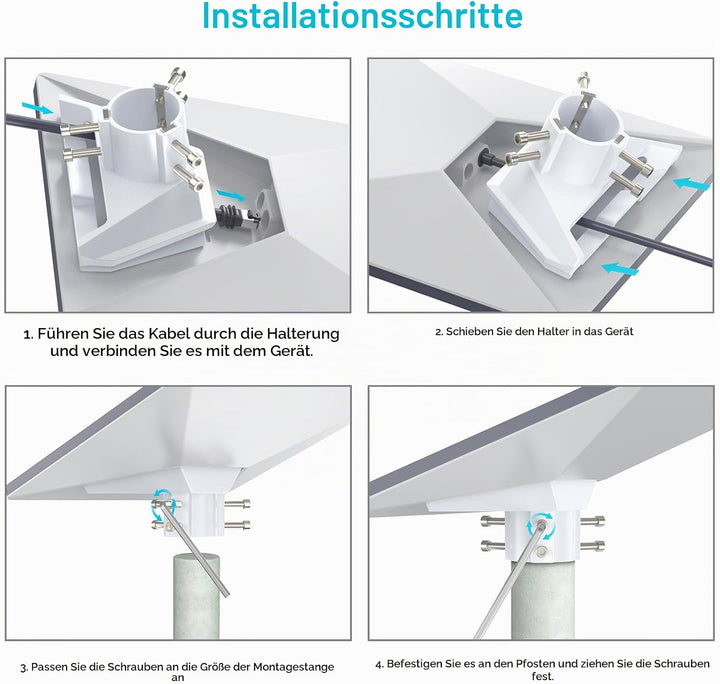 Installationsschritte

1. Führen Sie das Kabel durch die Halterung und verbinden Sie es mit dem Gerät.

2. Schieben Sie den Halter in das Gerät

3. Passen Sie die Schrauben an die Größe der Montagestange an

4. Befestigen Sie es an den Pfosten und ziehen Sie die Schrauben fest.