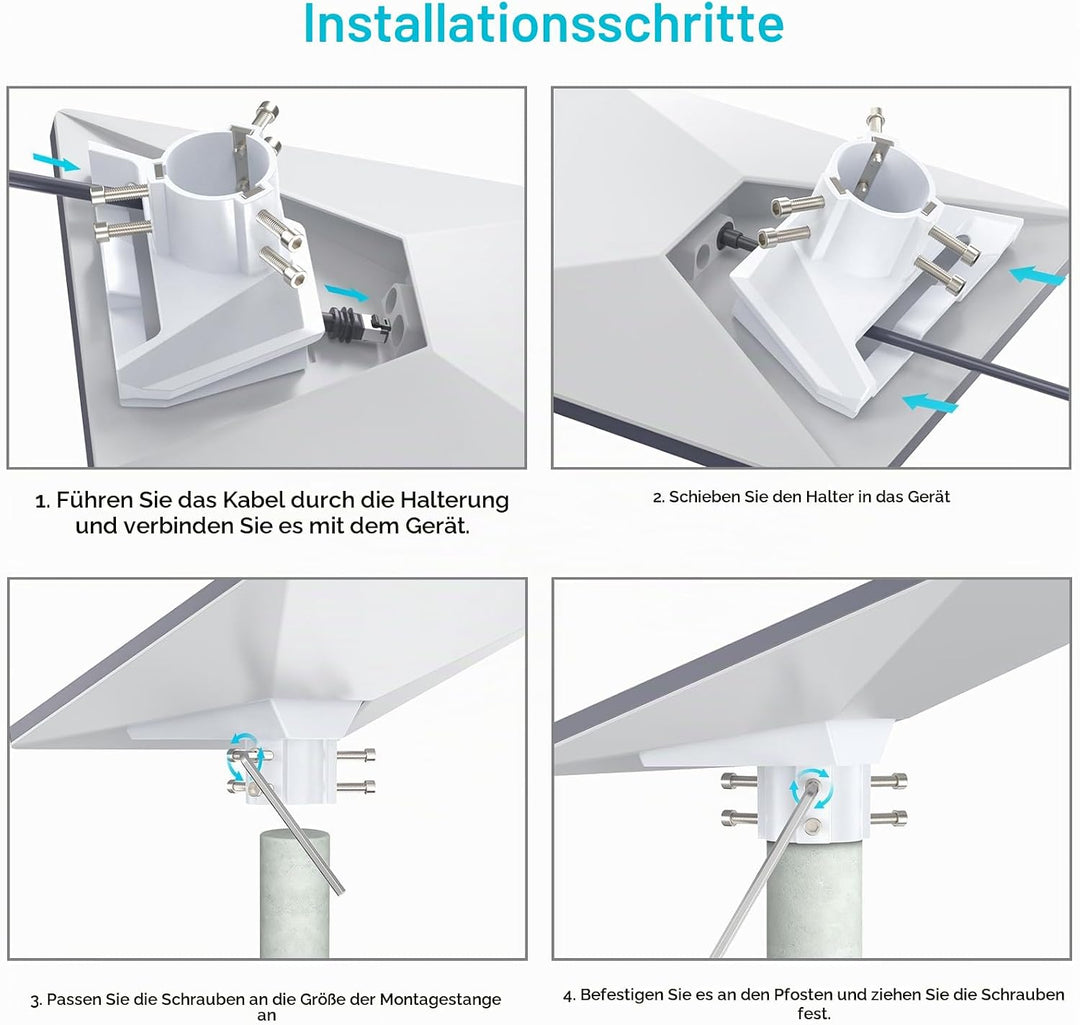 Installationsschritte

1. Führen Sie das Kabel durch die Halterung und verbinden Sie es mit dem Gerät.

2. Schieben Sie den Halter in das Gerät

3. Passen Sie die Schrauben an die Größe der Montagestange an

4. Befestigen Sie es an den Pfosten und ziehen Sie die Schrauben fest.