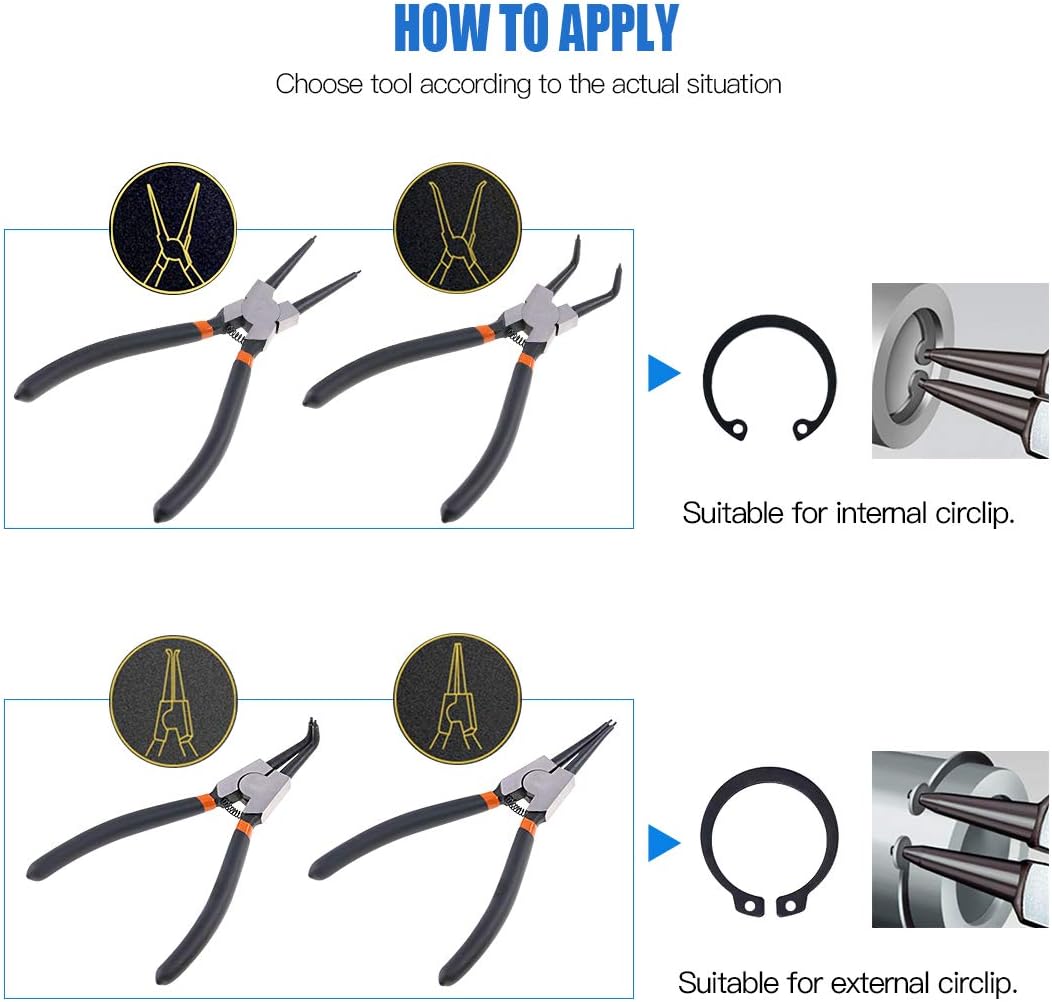 HOW TO APPLY

Choose tool according to the actual situation

Suitable for internal circlip.

Suitable for external circlip.