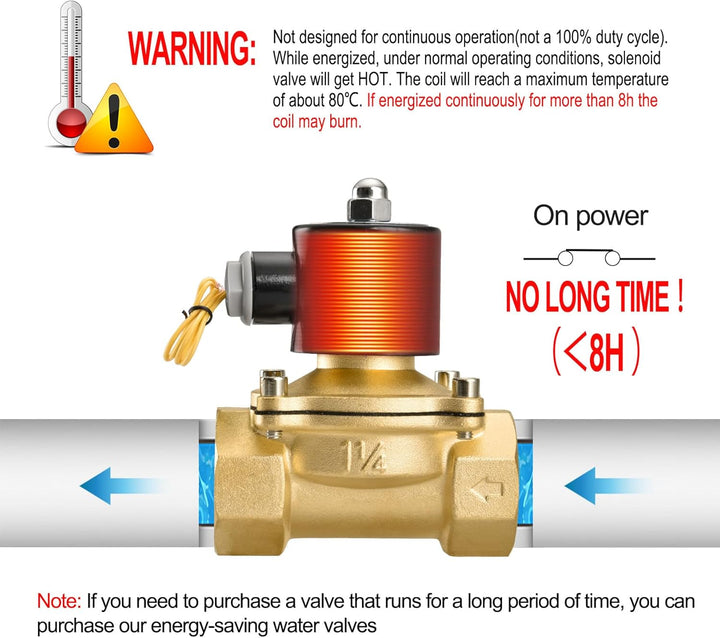 WARNING: Not designed for continuous operation(not a 100% duty cycle). While energized, under normal operating conditions, solenoid valve will get HOT. The coil will reach a maximum temperature of about 80℃. If energized continuously for more than 8h the coil may burn.

On power

NO LONG TIME !
(<8H)

1¼

Note: If you need to purchase a valve that runs for a long period of time, you can purchase our energy-saving water valves