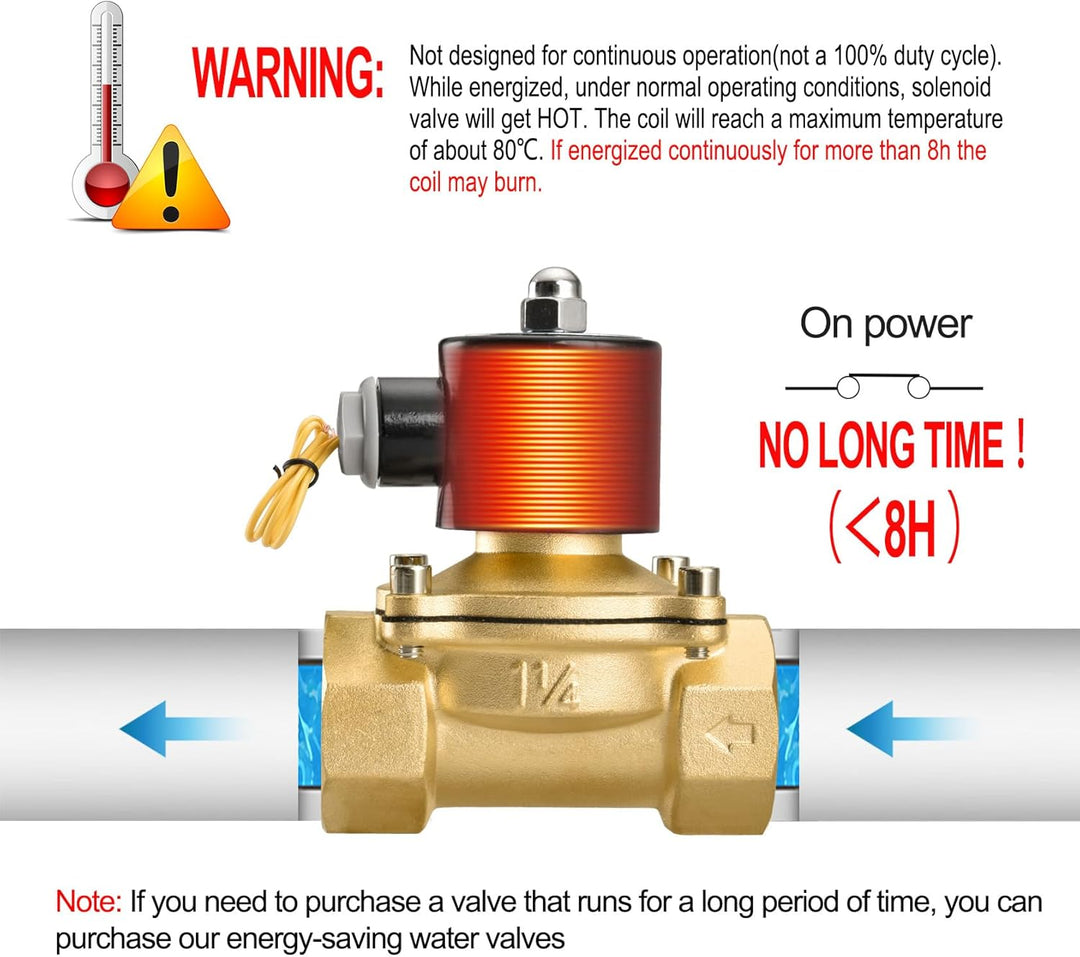 WARNING: Not designed for continuous operation(not a 100% duty cycle). While energized, under normal operating conditions, solenoid valve will get HOT. The coil will reach a maximum temperature of about 80℃. If energized continuously for more than 8h the coil may burn.

On power

NO LONG TIME !

（<8H）

1¼

Note: If you need to purchase a valve that runs for a long period of time, you can purchase our energy-saving water valves