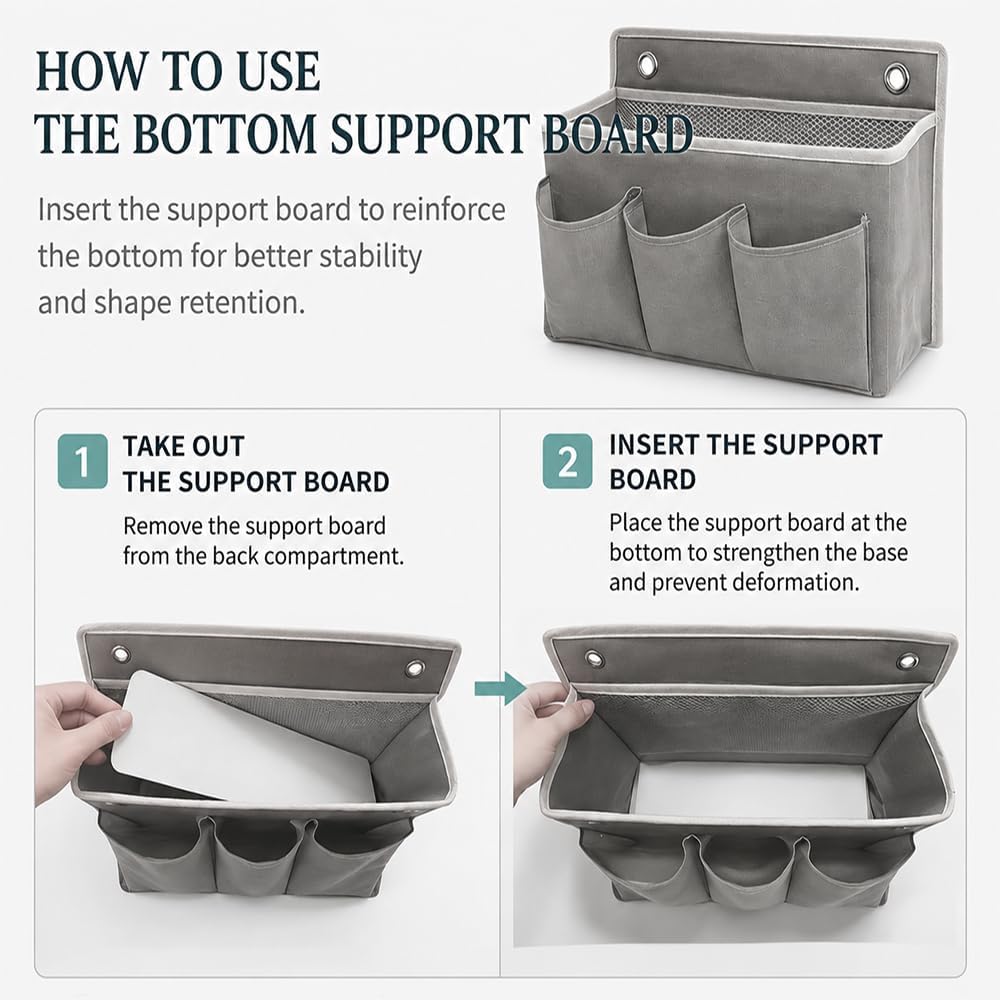 HOW TO USE
THE BOTTOM SUPPORT BOARD

Insert the support board to reinforce the bottom for better stability and shape retention.

1 TAKE OUT THE SUPPORT BOARD

Remove the support board from the back compartment.

2 INSERT THE SUPPORT BOARD

Place the support board at the bottom to strengthen the base and prevent deformation.