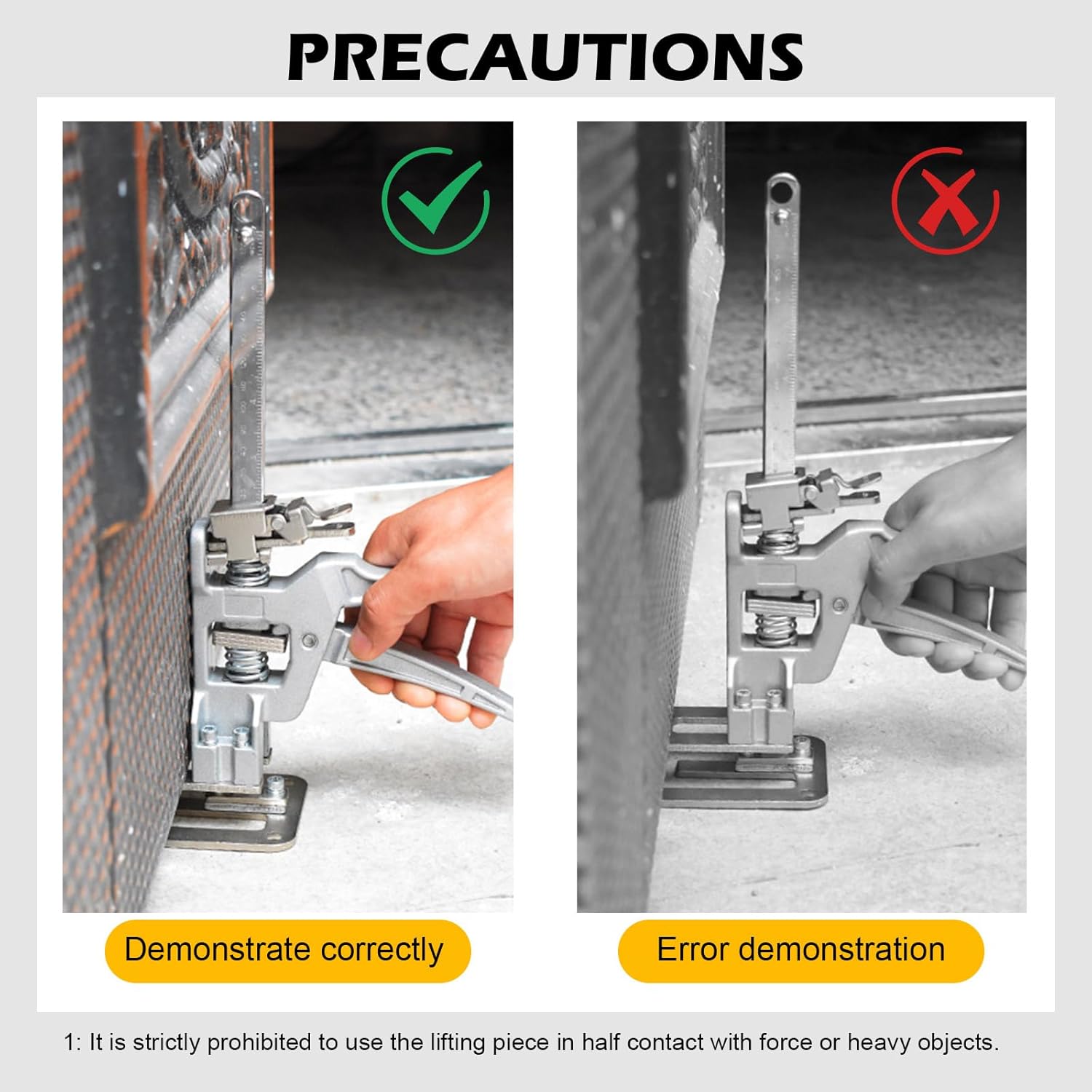 PRECAUTIONS

Demonstrate correctly

Error demonstration

1: It is strictly prohibited to use the lifting piece in half contact with force or heavy objects.