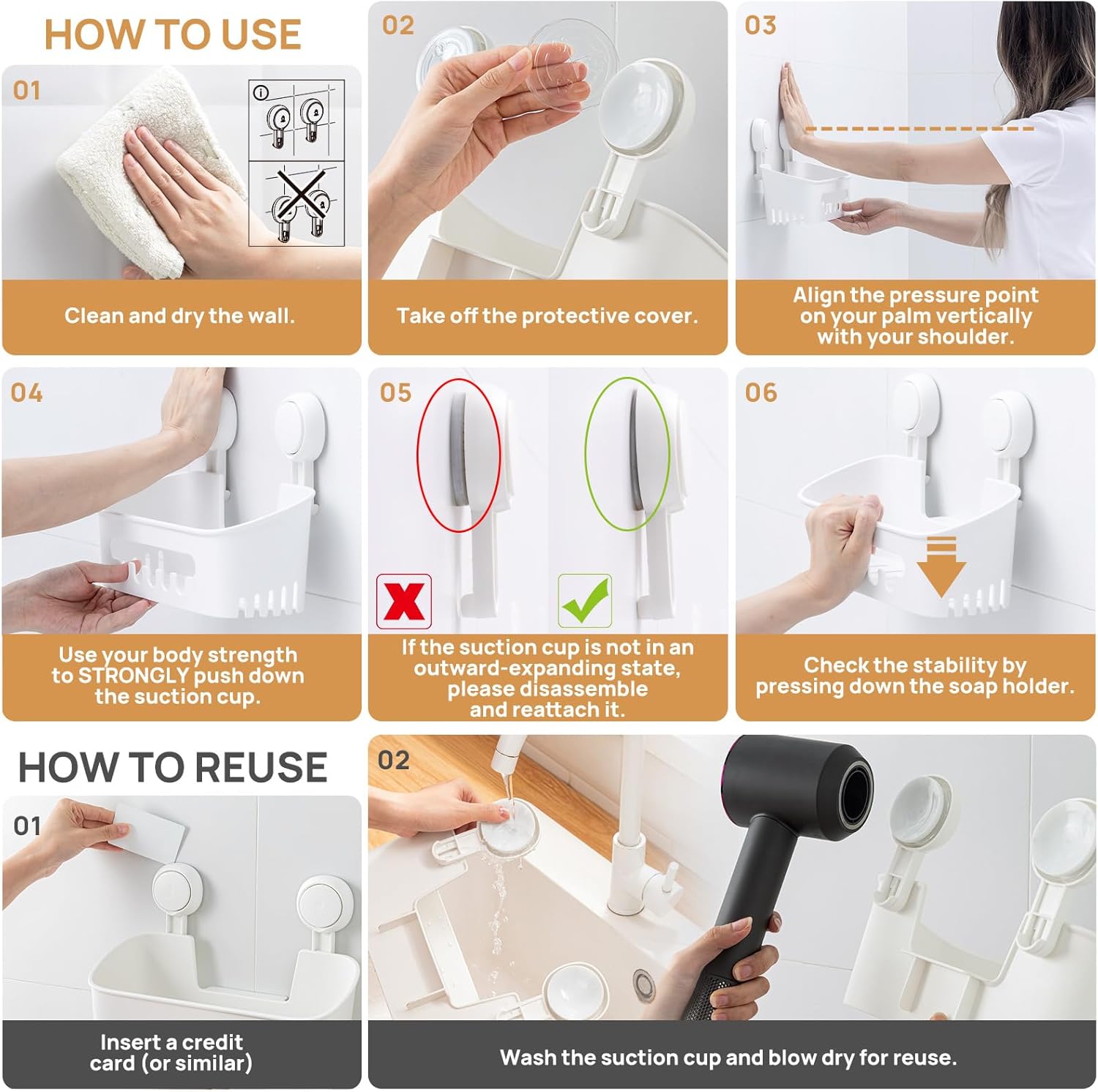 HOW TO USE

01

Clean and dry the wall.

02

Take off the protective cover.

03

Align the pressure point on your palm vertically with your shoulder.

04

Use your body strength to STRONGLY push down the suction cup.

05

If the suction cup is not in an outward-expanding state, please disassemble and reattach it.

06

Check the stability by pressing down the soap holder.

HOW TO REUSE

01

Insert a credit card (or similar)

02

Wash the suction cup and blow dry for reuse.