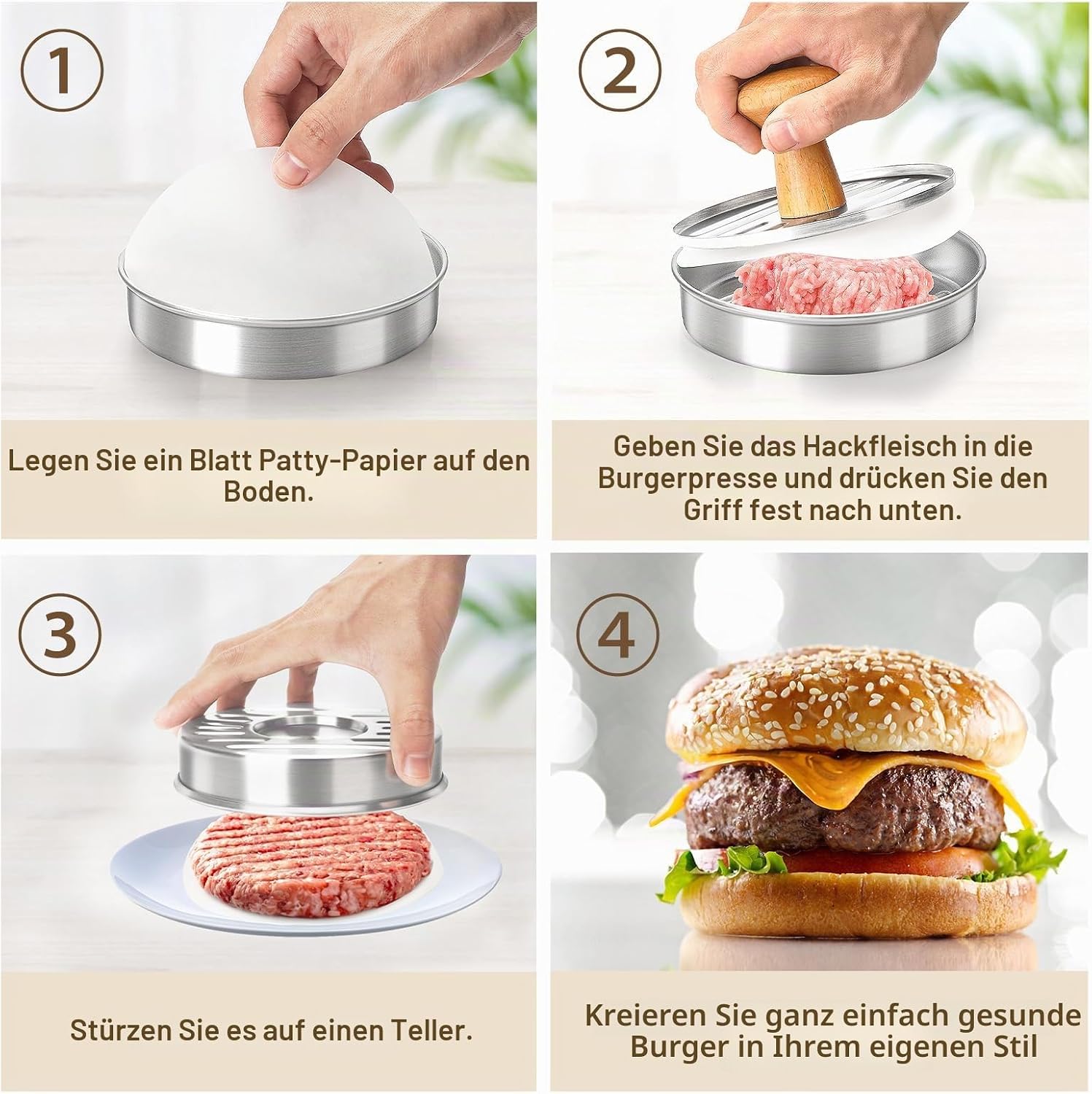 1

Legen Sie ein Blatt Patty-Papier auf den Boden.

2

Geben Sie das Hackfleisch in die Burgerpresse und drücken Sie den Griff fest nach unten.

3

Stürzen Sie es auf einen Teller.

4

Kreieren Sie ganz einfach gesunde Burger in Ihrem eigenen Stil