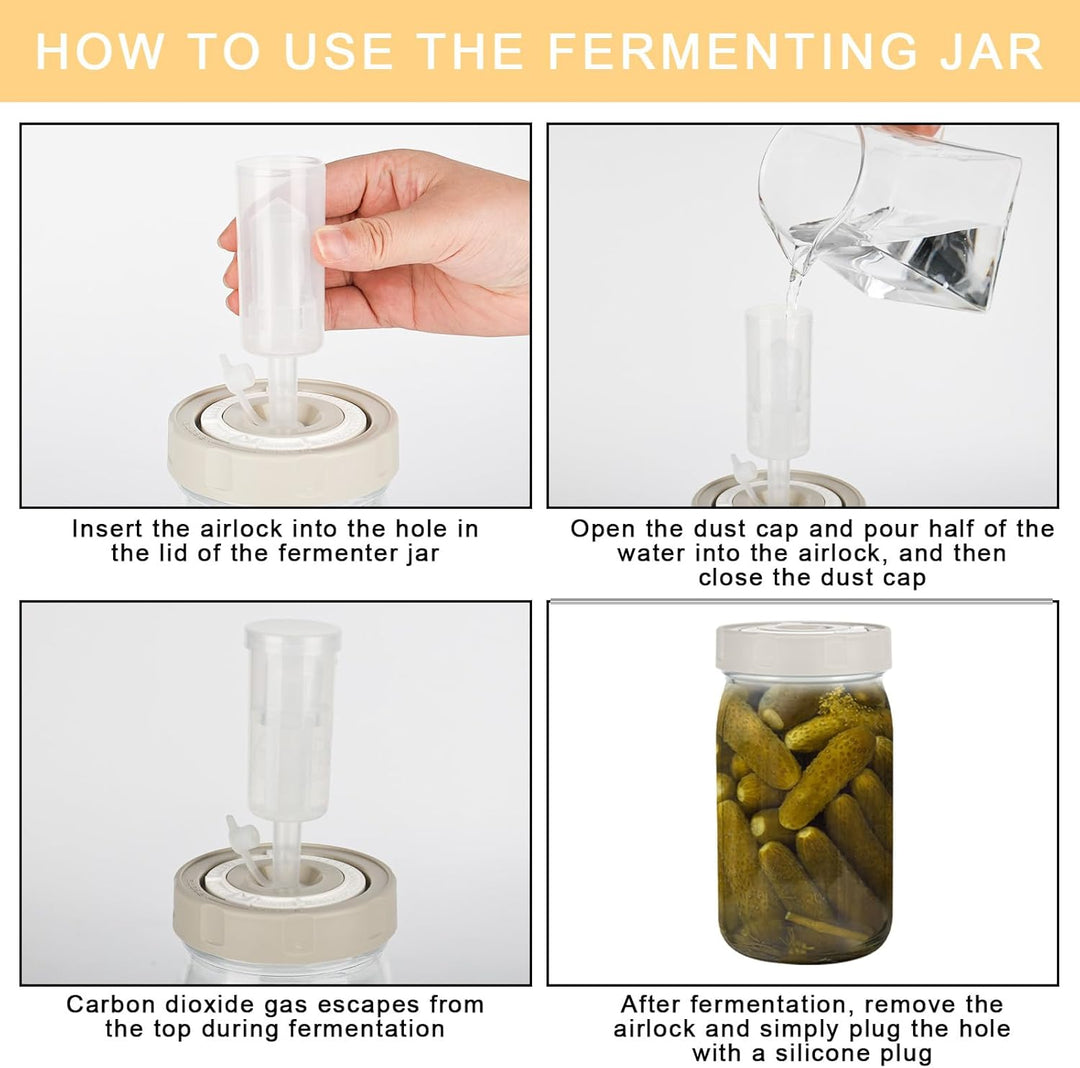 HOW TO USE THE FERMENTING JAR

Insert the airlock into the hole in the lid of the fermenter jar

Open the dust cap and pour half of the water into the airlock, and then close the dust cap

Carbon dioxide gas escapes from the top during fermentation

After fermentation, remove the airlock and simply plug the hole with a silicone plug