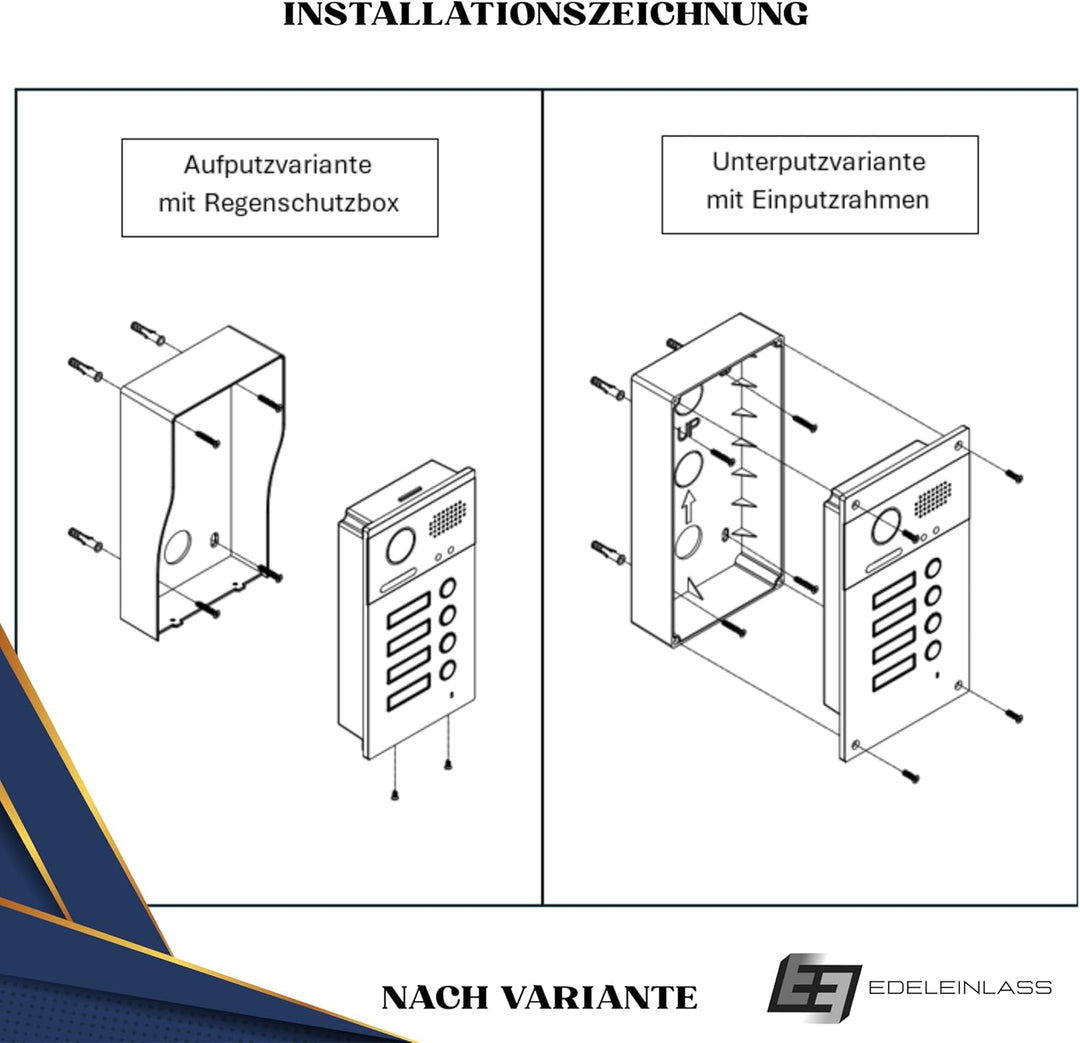 INSTALLATIONSZEICHNUNG

Aufputzvariante mit Regenschutzbox

Unterputzvariante mit Einputzrahmen

UP

NACH VARIANTE

EDELEINLASS