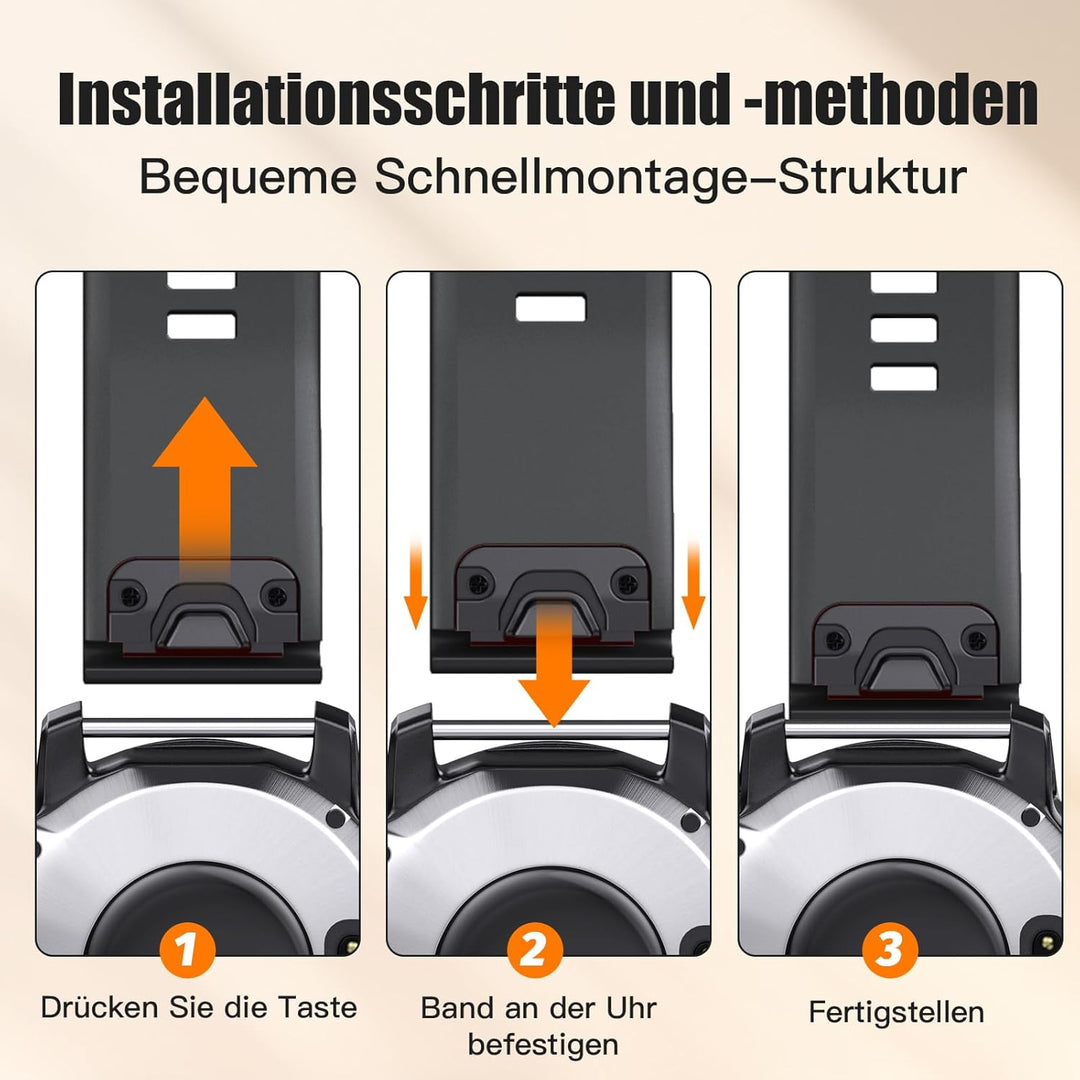 Installationsschritte und -methoden
Bequeme Schnellmontage–Struktur

1
Drücken Sie die Taste

2
Band an der Uhr befestigen

3
Fertigstellen