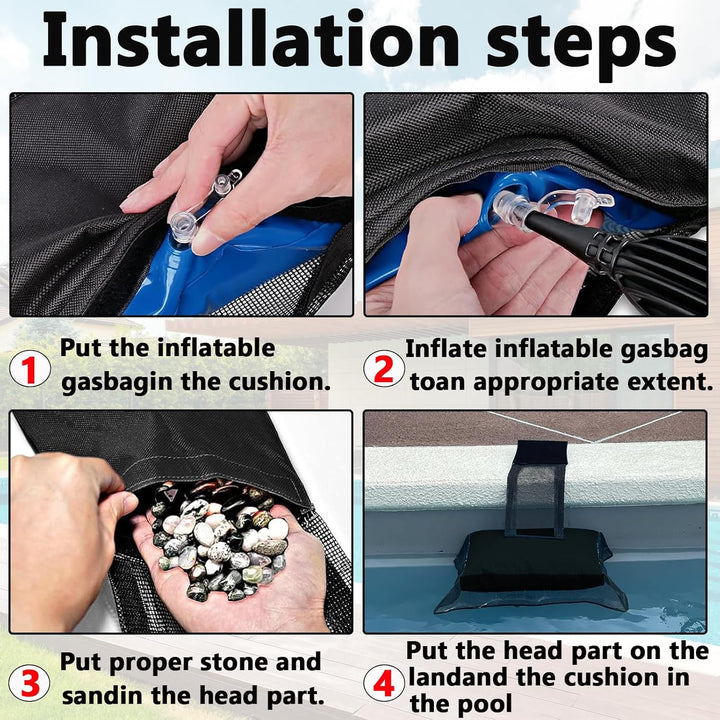 Installation steps

1 Put the inflatable gasbagin the cushion.

2 Inflate inflatable gasbag toan appropriate extent.

3 Put proper stone and sandin the head part.

4 Put the head part on the landand the cushion in the pool