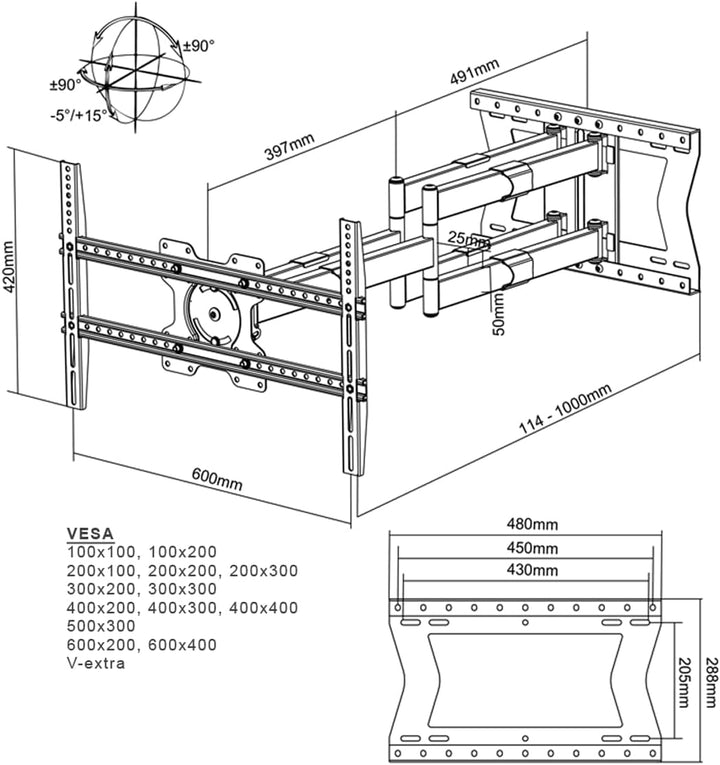 ±90°
±90°
-5°/+15°
491mm
397mm
420mm
25mm
50mm
114 - 1000mm
600mm

VESA
100x100, 100x200
200x100, 200x200, 200x300
300x200, 300x300
400x200, 400x300, 400x400
500x300
600x200, 600x400
V-extra

480mm
450mm
430mm
205mm
288mm