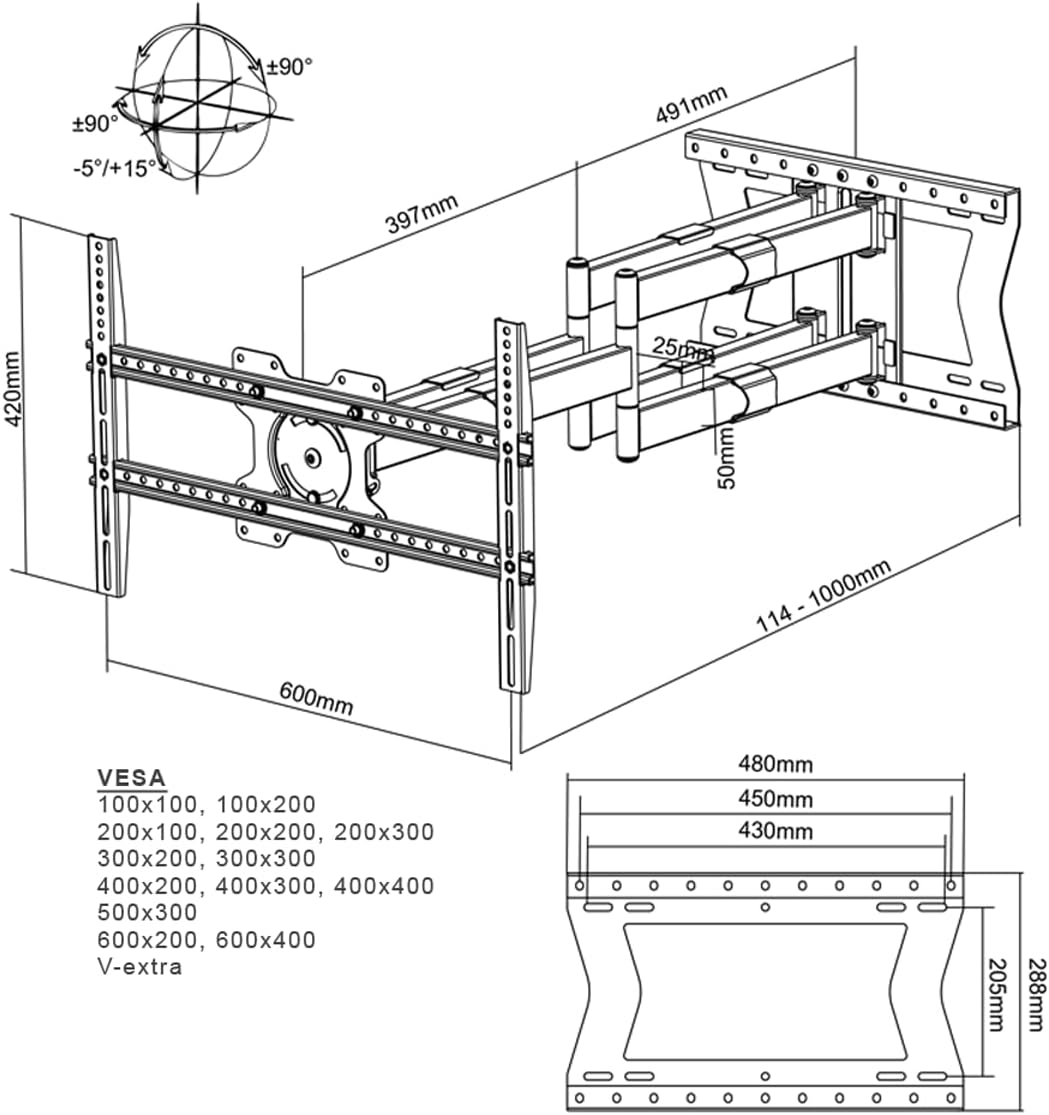 ±90°
±90°
-5°/+15°
491mm
397mm
420mm
25mm
50mm
114 - 1000mm
600mm

VESA
100x100, 100x200
200x100, 200x200, 200x300
300x200, 300x300
400x200, 400x300, 400x400
500x300
600x200, 600x400
V-extra

480mm
450mm
430mm
205mm
288mm