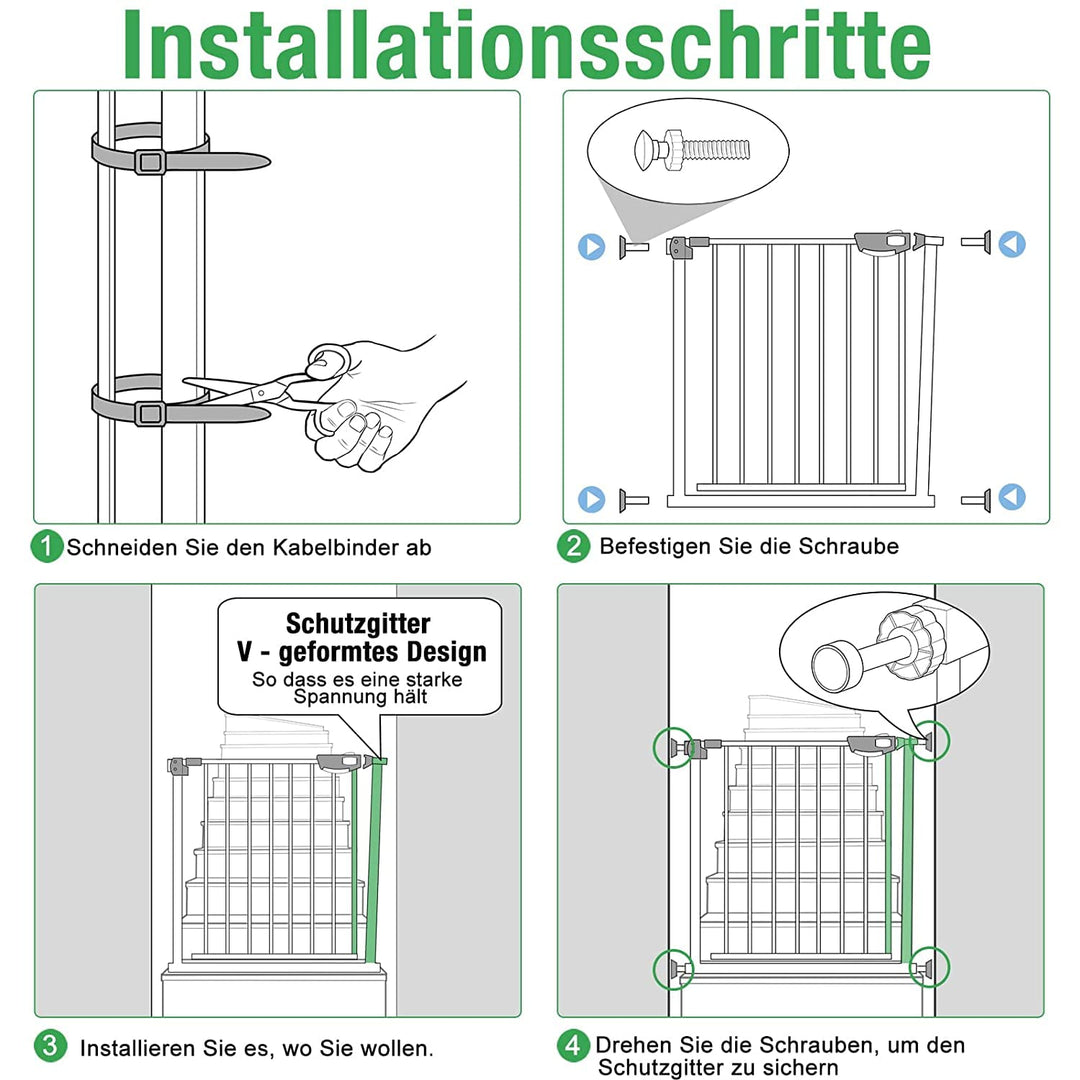 Installationsschritte

1 Schneiden Sie den Kabelbinder ab

2 Befestigen Sie die Schraube

Schutzgitter
V - geformtes Design
So dass es eine starke Spannung hält

3 Installieren Sie es, wo Sie wollen.

4 Drehen Sie die Schrauben, um den Schutzgitter zu sichern