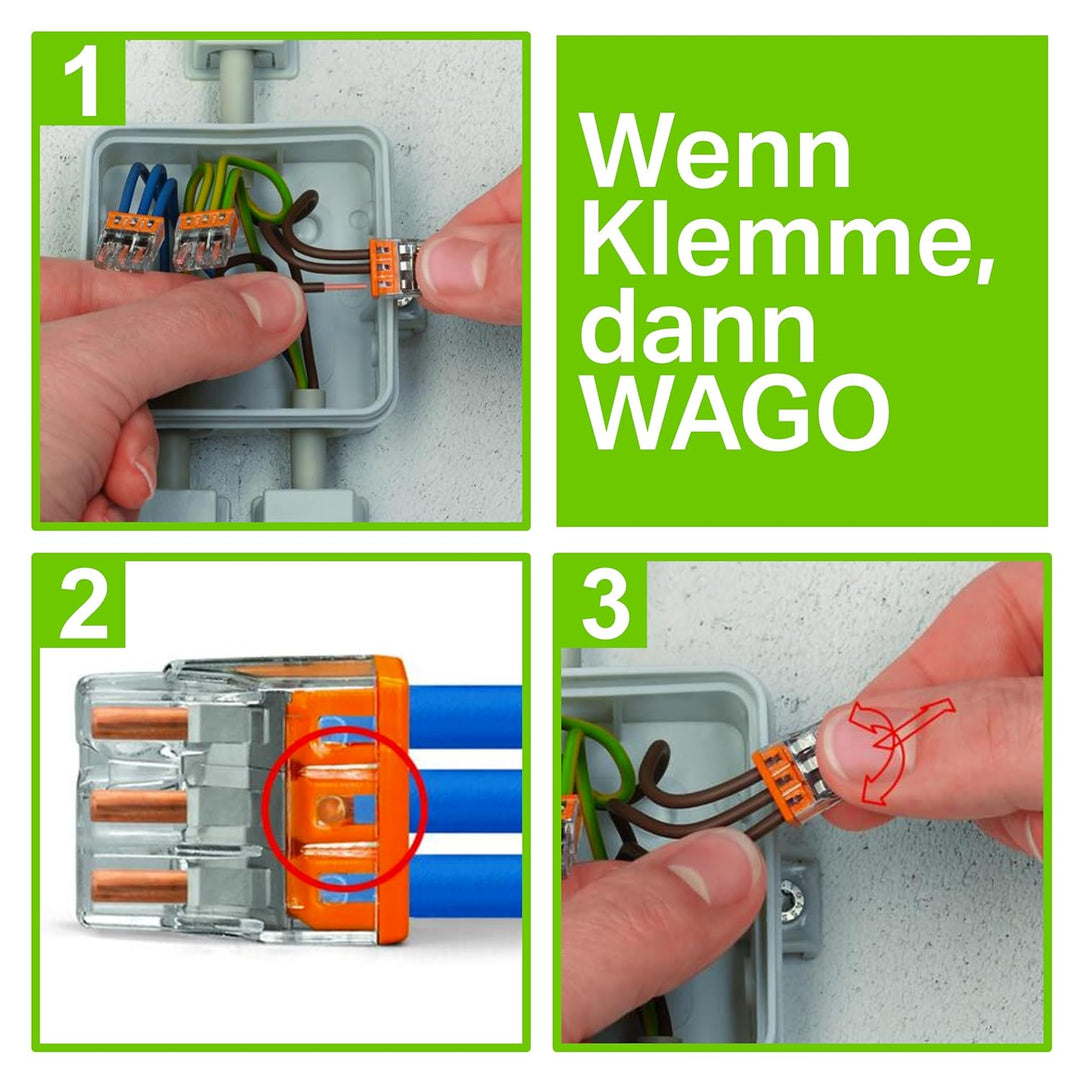 1

Wenn Klemme, dann WAGO

2

3