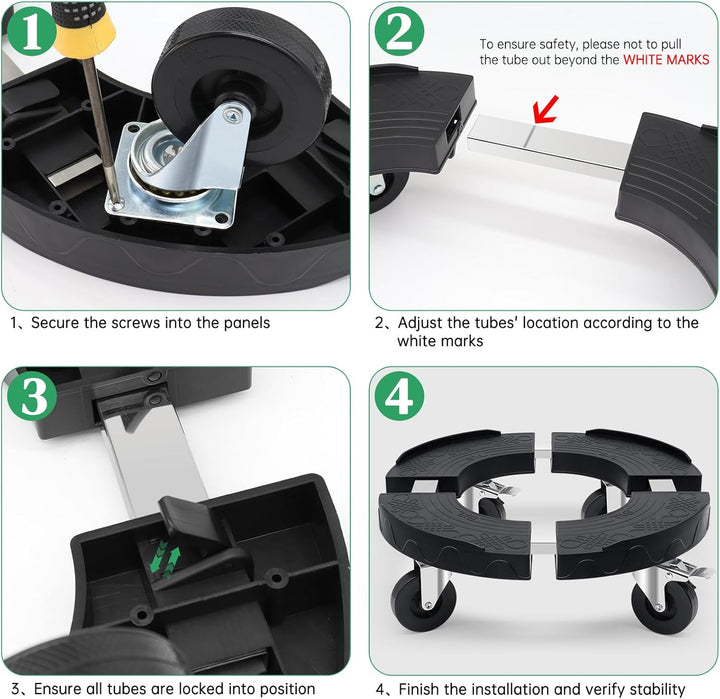 1

1、Secure the screws into the panels

2

To ensure safety, please not to pull the tube out beyond the WHITE MARKS

2、Adjust the tubes' location according to the white marks

3

3、Ensure all tubes are locked into position

4

4、Finish the installation and verify stability