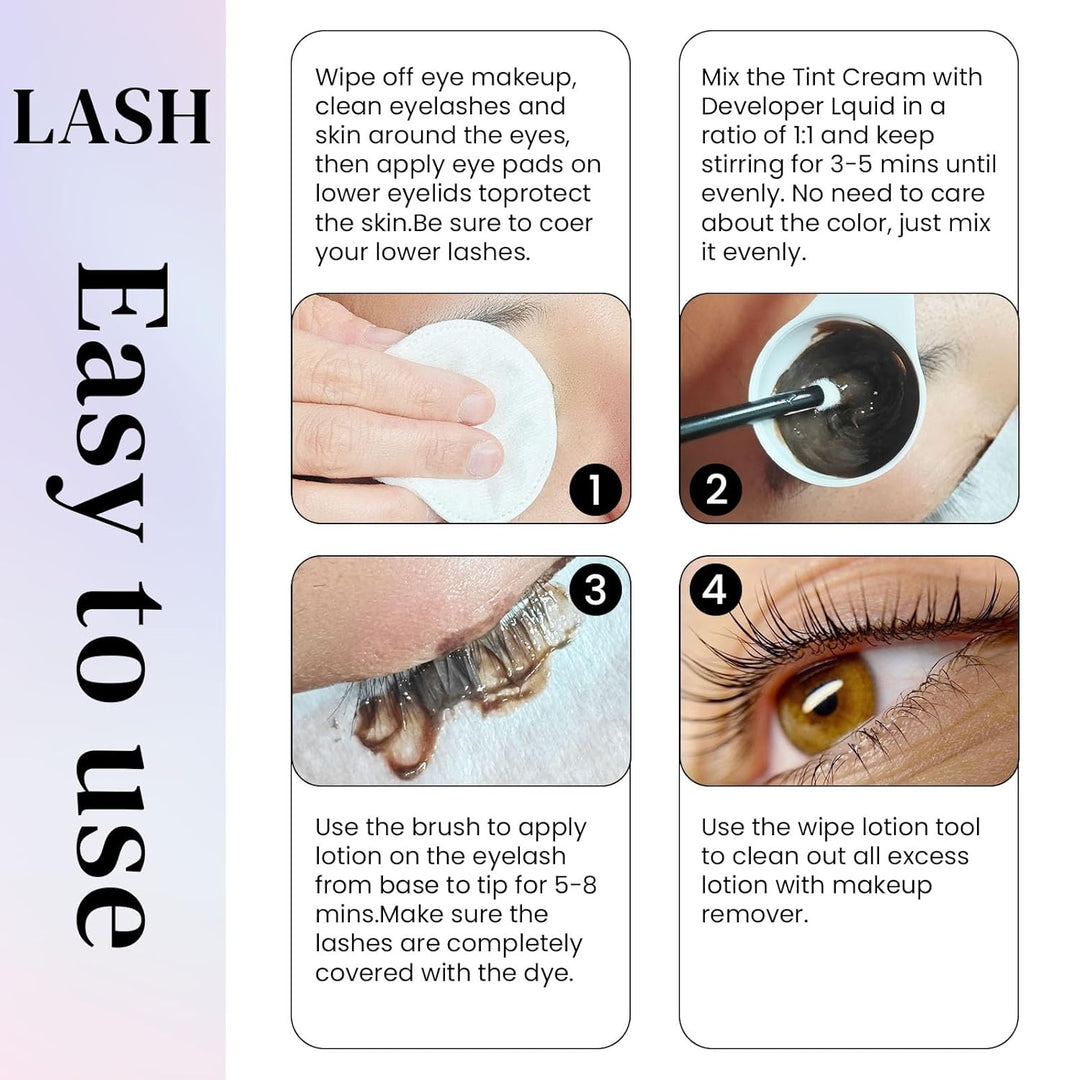 LASH

Easy to use

Wipe off eye makeup, clean eyelashes and skin around the eyes, then apply eye pads on lower eyelids toprotect the skin.Be sure to coer your lower lashes.

1

Mix the Tint Cream with Developer Lquid in a ratio of 1:1 and keep stirring for 3-5 mins until evenly. No need to care about the color, just mix it evenly.

2

3

Use the brush to apply lotion on the eyelash from base to tip for 5-8 mins.Make sure the lashes are completely covered with the dye.

4

Use the wipe lotion tool to clean out all excess lotion with makeup remover.