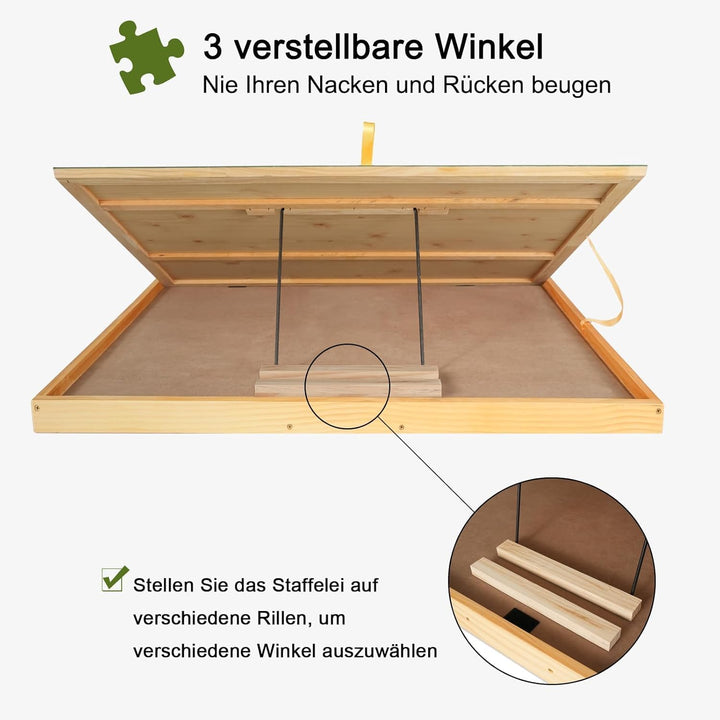 3 verstellbare Winkel
Nie Ihren Nacken und Rücken beugen

Stellen Sie das Staffelei auf verschiedene Rillen, um verschiedene Winkel auszuwählen