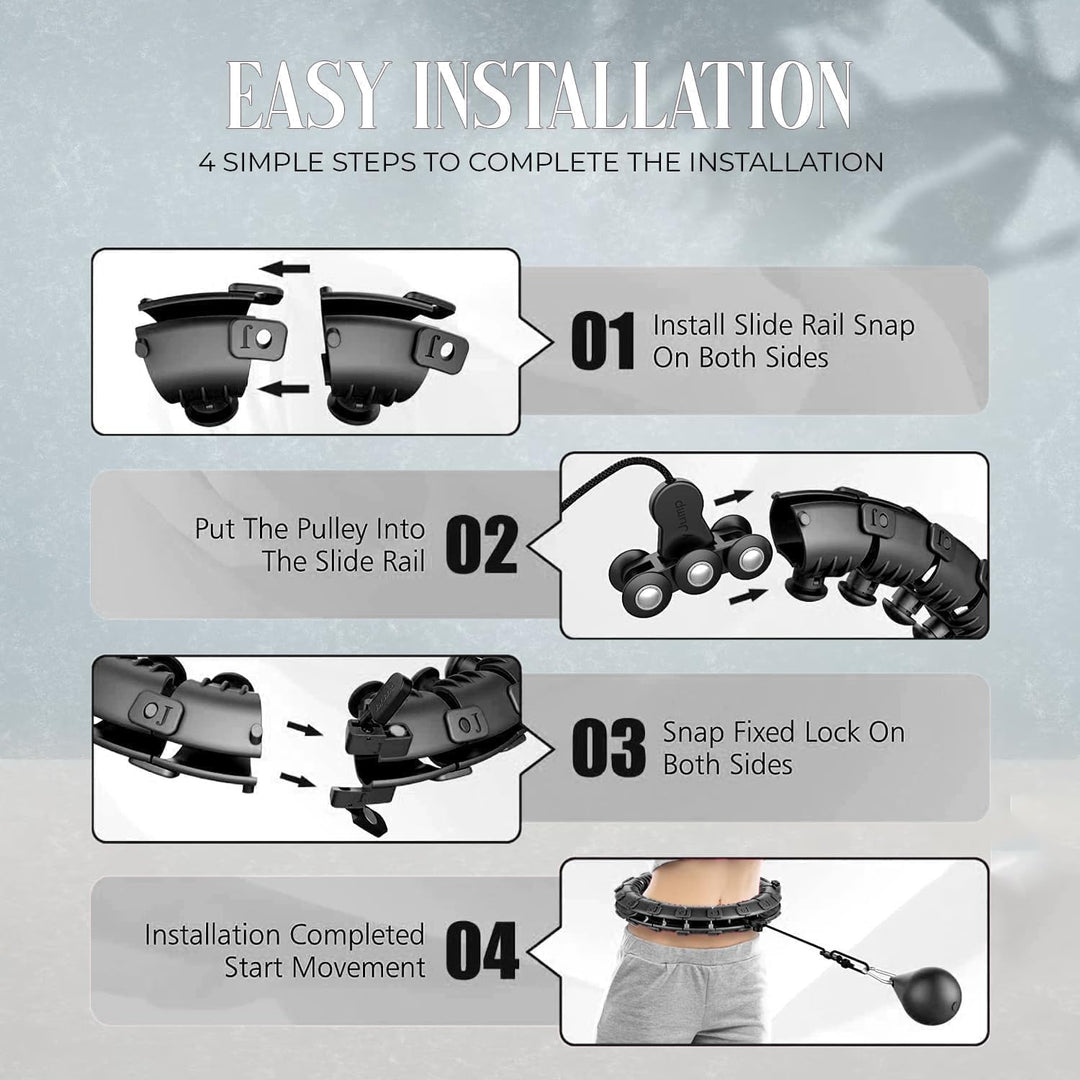 EASY INSTALLATION

4 SIMPLE STEPS TO COMPLETE THE INSTALLATION

01 Install Slide Rail Snap On Both Sides

Put The Pulley Into The Slide Rail 02

03 Snap Fixed Lock On Both Sides

Installation Completed Start Movement 04