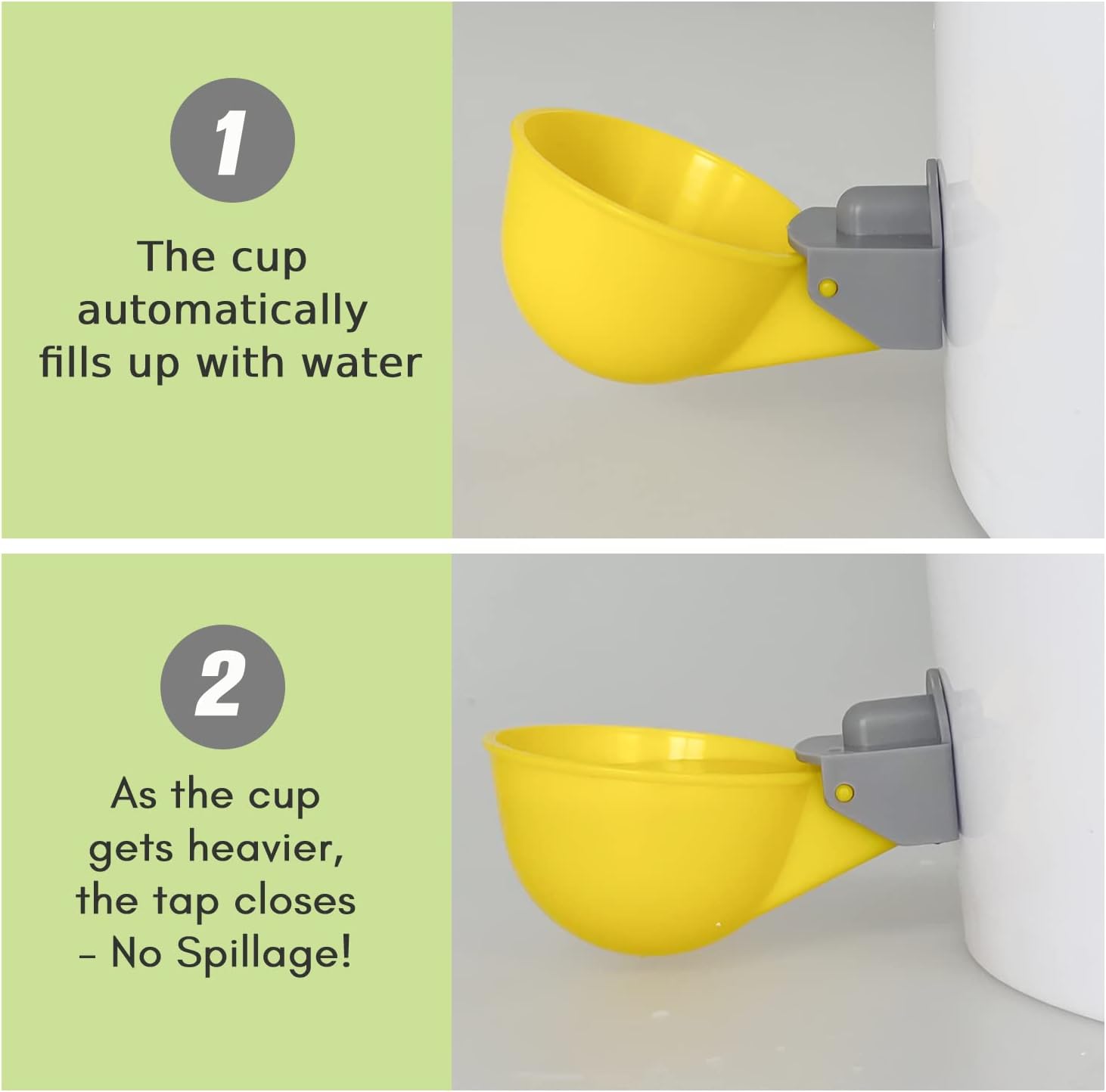 1

The cup automatically fills up with water

2

As the cup gets heavier, the tap closes – No Spillage!