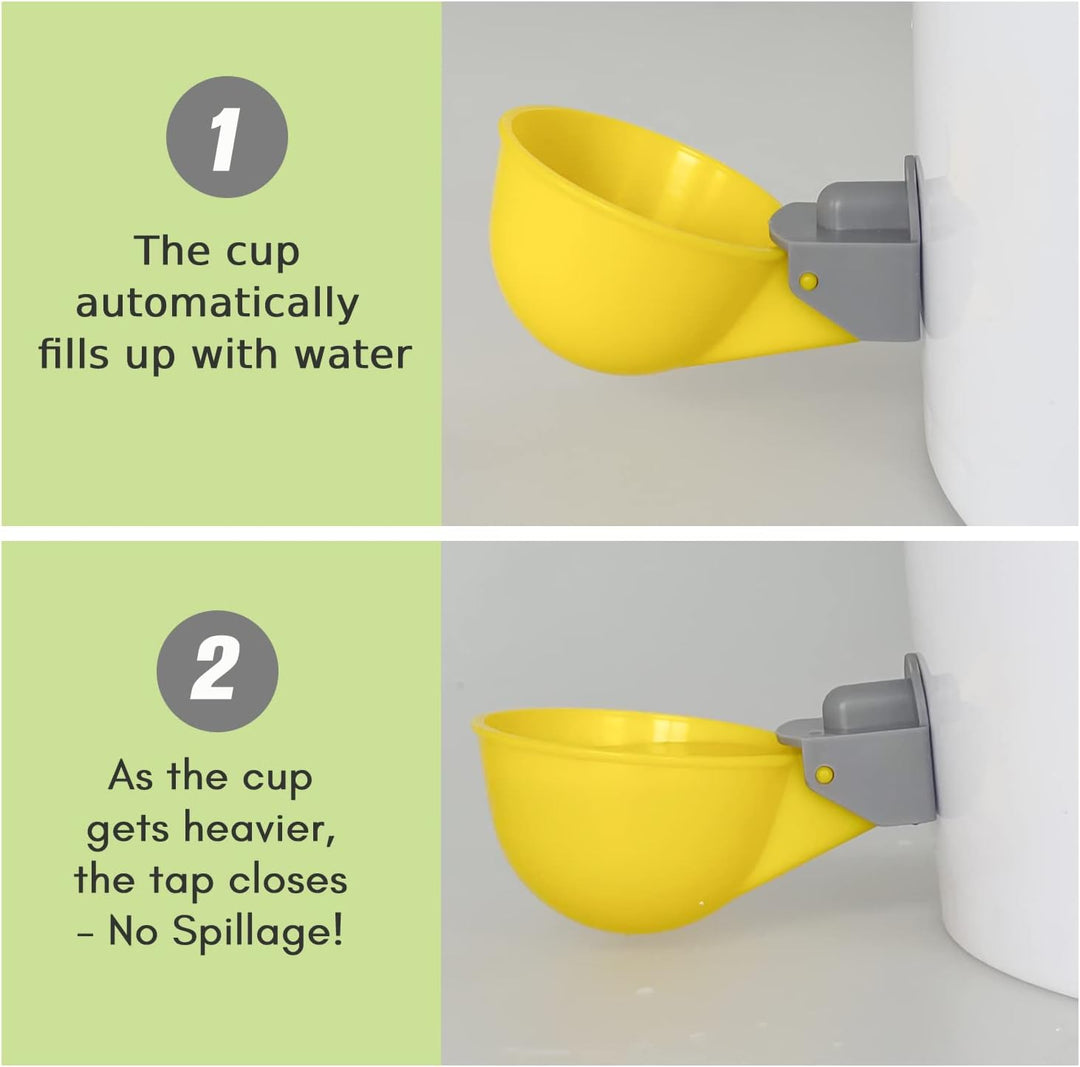 1

The cup automatically fills up with water

2

As the cup gets heavier, the tap closes - No Spillage!