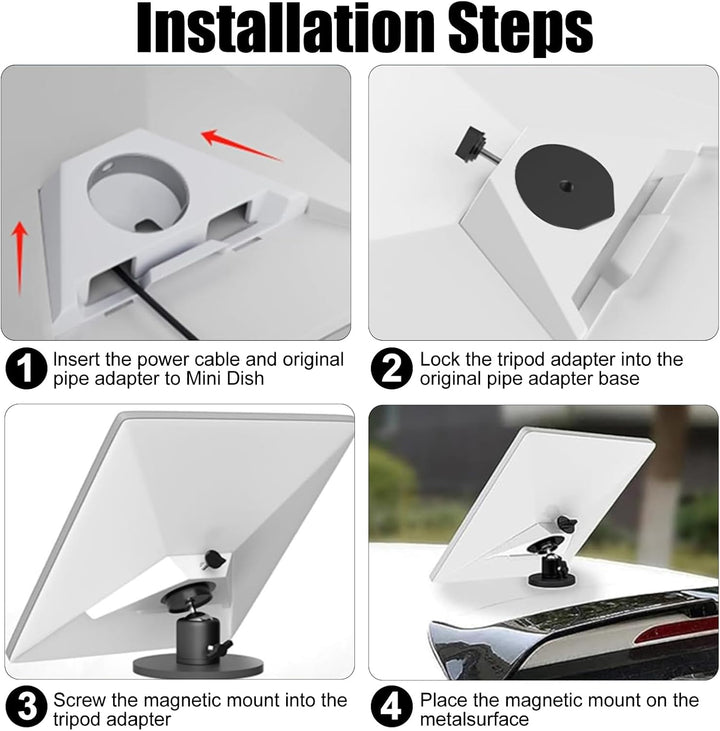 Installation Steps

1 Insert the power cable and original pipe adapter to Mini Dish

2 Lock the tripod adapter into the original pipe adapter base

3 Screw the magnetic mount into the tripod adapter

4 Place the magnetic mount on the metalsurface