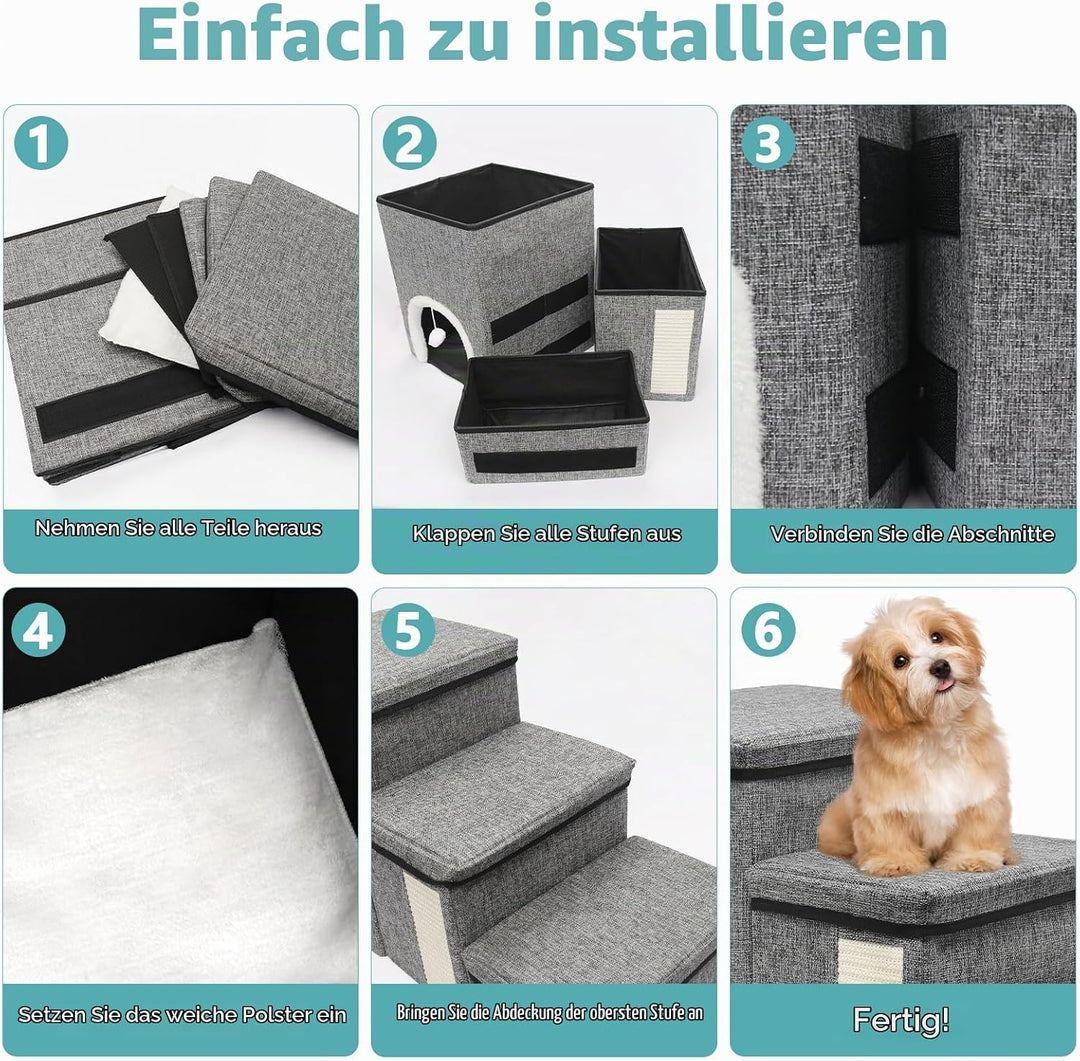 Einfach zu installieren

1
Nehmen Sie alle Teile heraus

2
Klappen Sie alle Stufen aus

3
Verbinden Sie die Abschnitte

4
Setzen Sie das weiche Polster ein

5
Bringen Sie die Abdeckung der obersten Stufe an

6
Fertig!