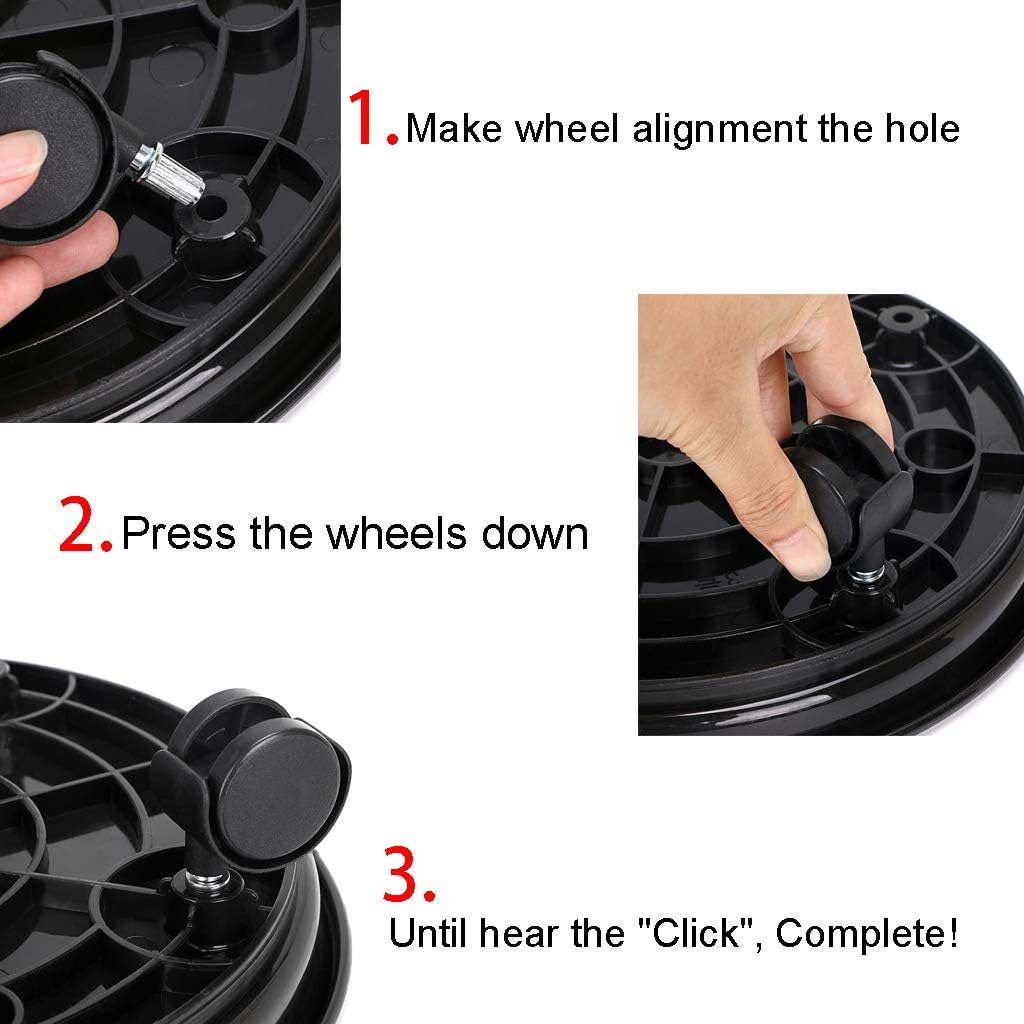 1. Make wheel alignment the hole

2. Press the wheels down

3.
Until hear the "Click", Complete!