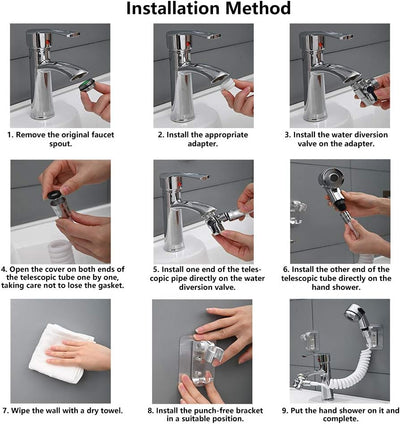 Installation Method

1. Remove the original faucet spout.

2. Install the appropriate adapter.

3. Install the water diversion valve on the adapter.

4. Open the cover on both ends of the telescopic tube one by one, taking care not to lose the gasket.

5. Install one end of the telescopic pipe directly on the water diversion valve.

6. Install the other end of the telescopic tube directly on the hand shower.

7. Wipe the wall with a dry towel.

8. Install the punch-free bracket in a suitable position.

9. Put the hand shower on it and complete.