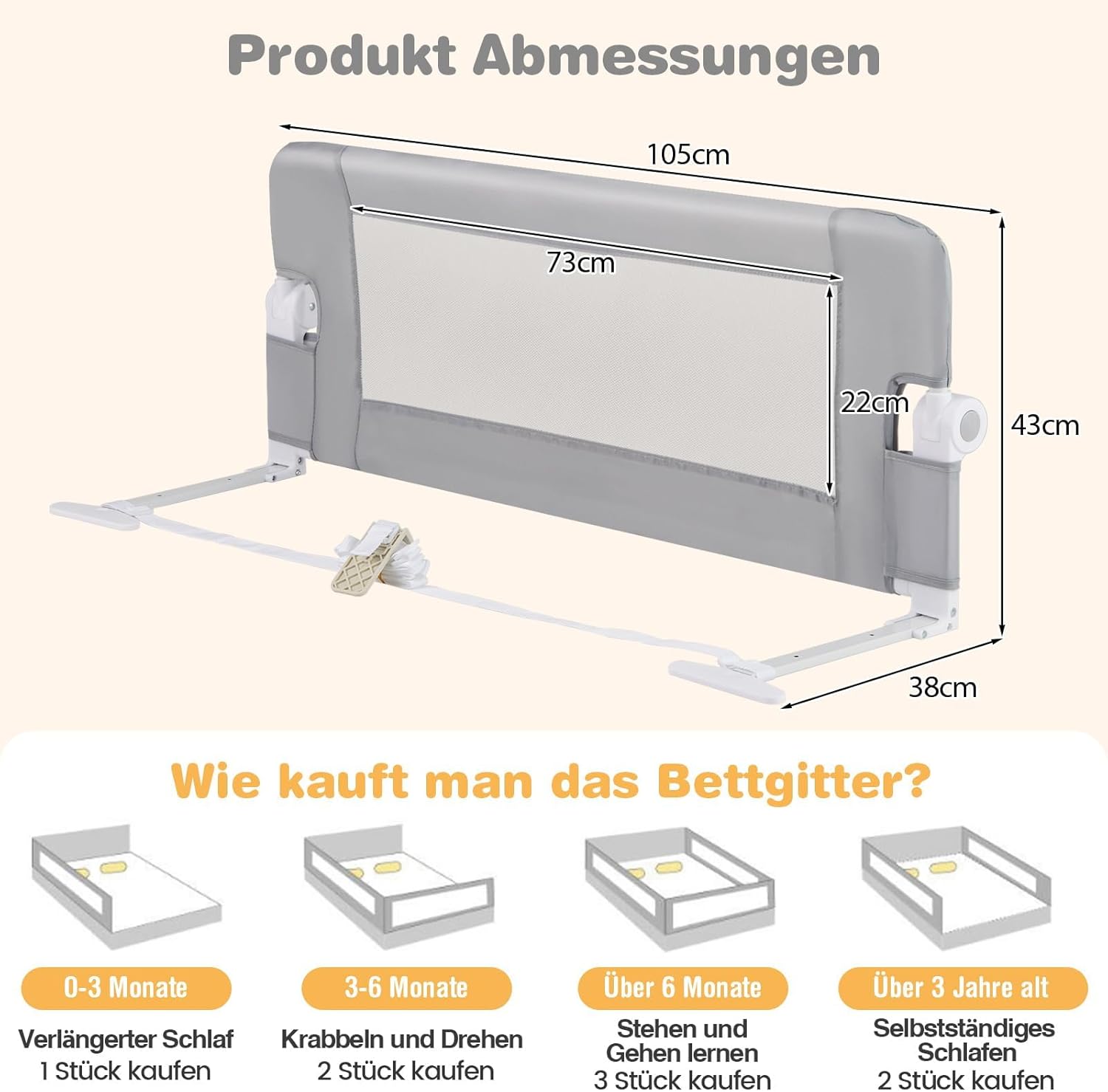 Produkt Abmessungen

105cm

73cm

22cm

43cm

38cm

Wie kauft man das Bettgitter?

0-3 Monate

Verlängerter Schlaf
1 Stück kaufen

3-6 Monate

Krabbeln und Drehen
2 Stück kaufen

Über 6 Monate

Stehen und Gehen lernen
3 Stück kaufen

Über 3 Jahre alt

Selbstständiges Schlafen
2 Stück kaufen