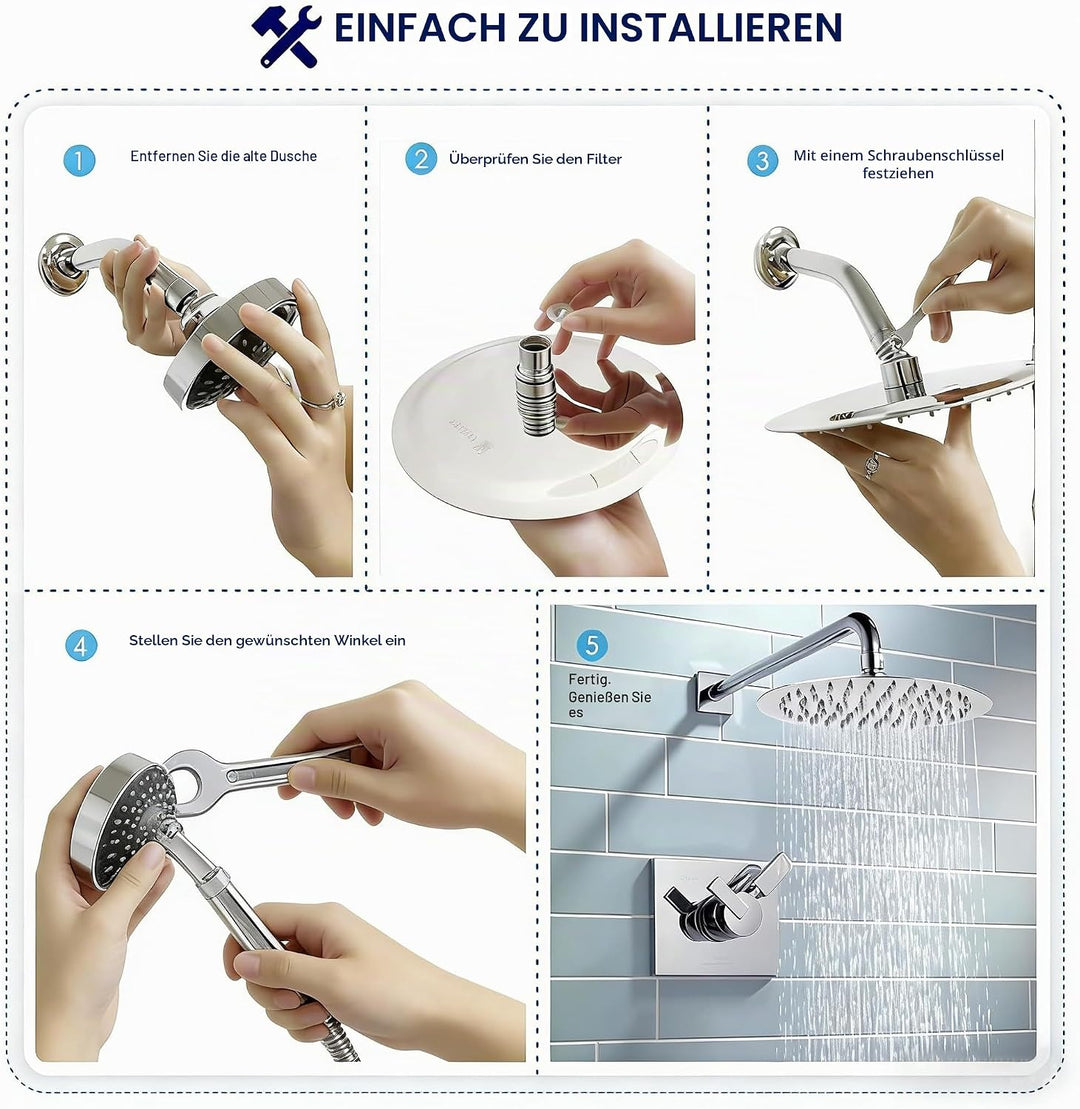 EINFACH ZU INSTALLIEREN

1 Entfernen Sie die alte Dusche

2 Überprüfen Sie den Filter

3 Mit einem Schraubenschlüssel festziehen

4 Stellen Sie den gewünschten Winkel ein

5 Fertig. Genießen Sie es