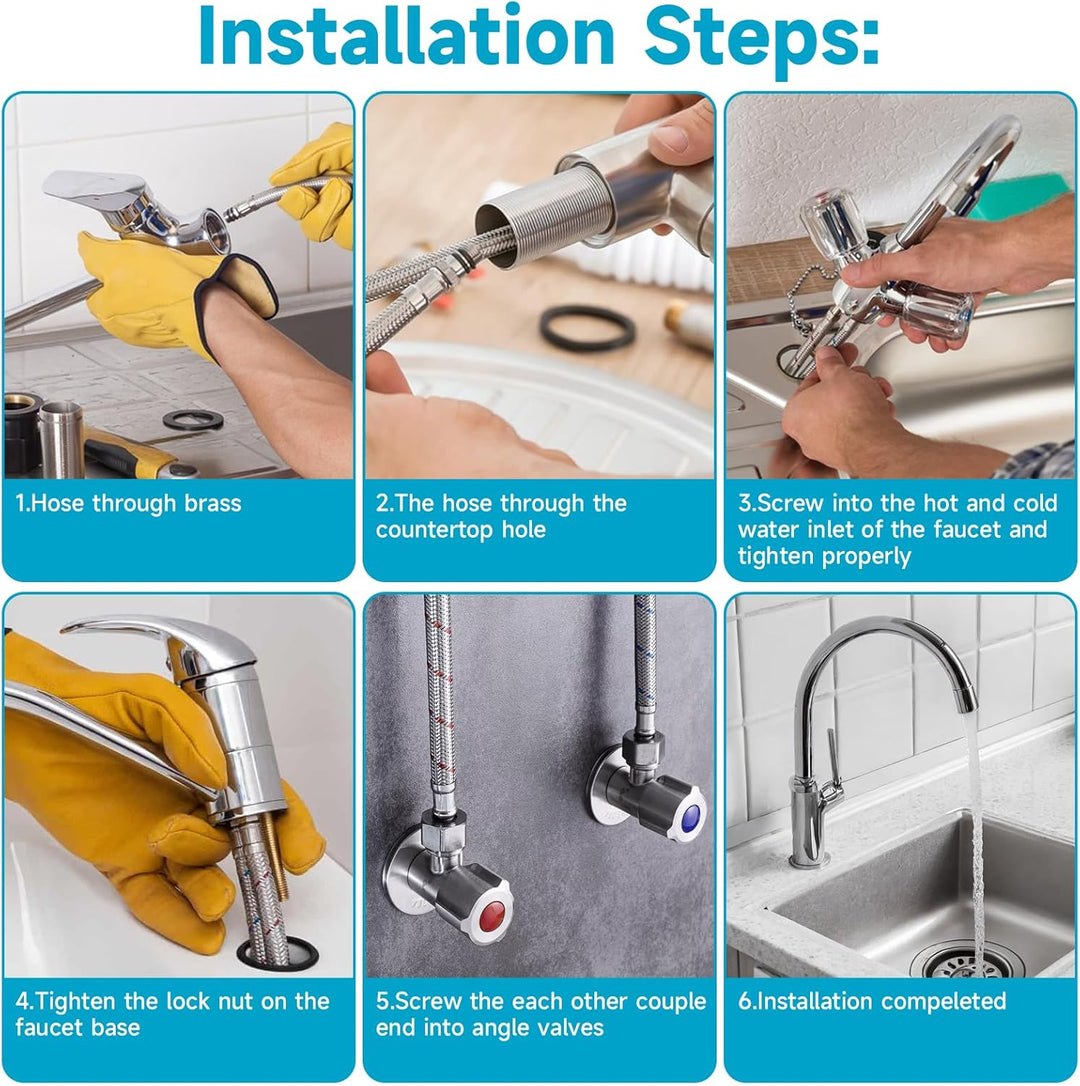 Installation Steps:

1.Hose through brass

2.The hose through the countertop hole

3.Screw into the hot and cold water inlet of the faucet and tighten properly

4.Tighten the lock nut on the faucet base

5.Screw the each other couple end into angle valves

6.Installation compeleted