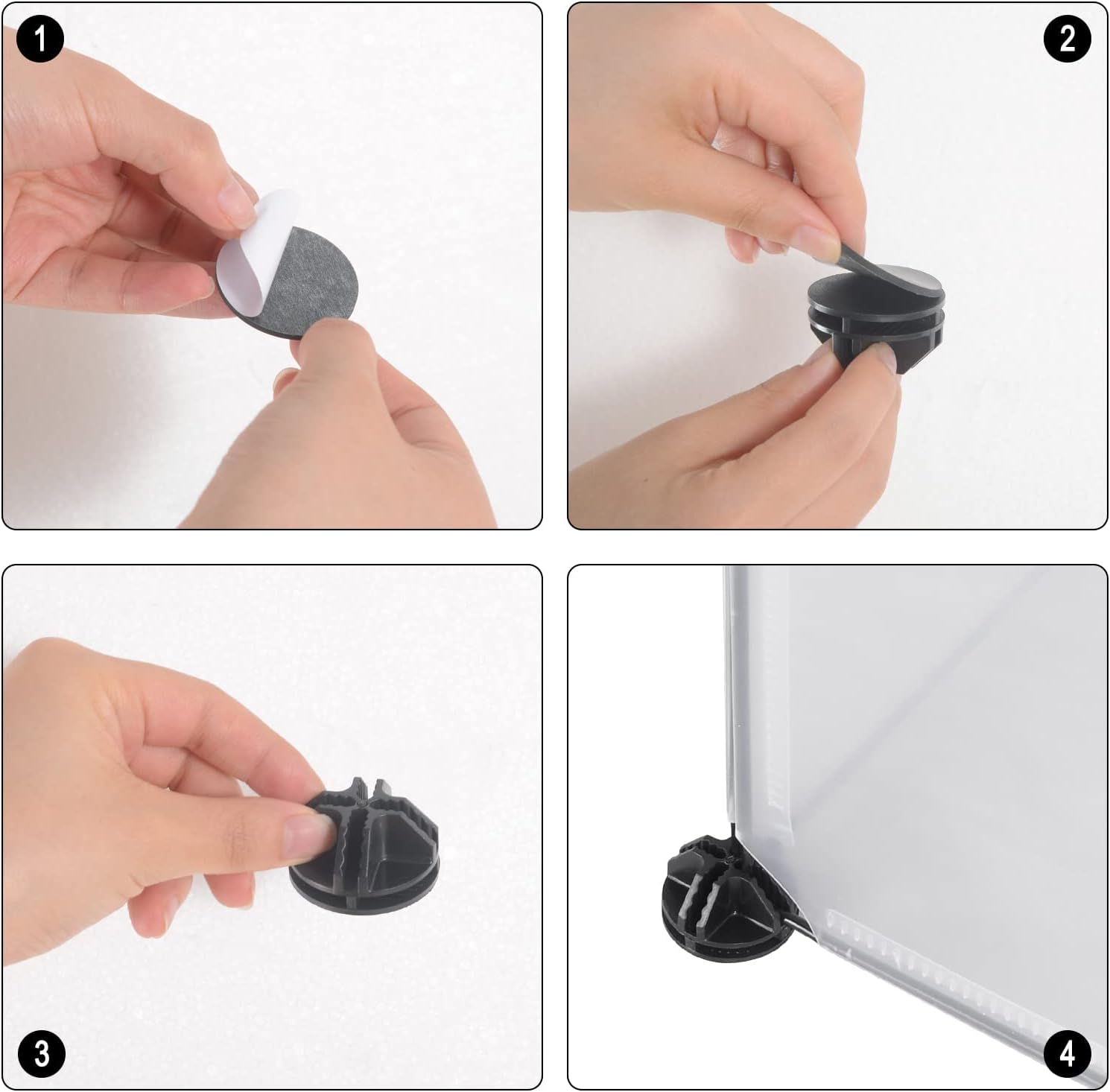 1

2

3

4