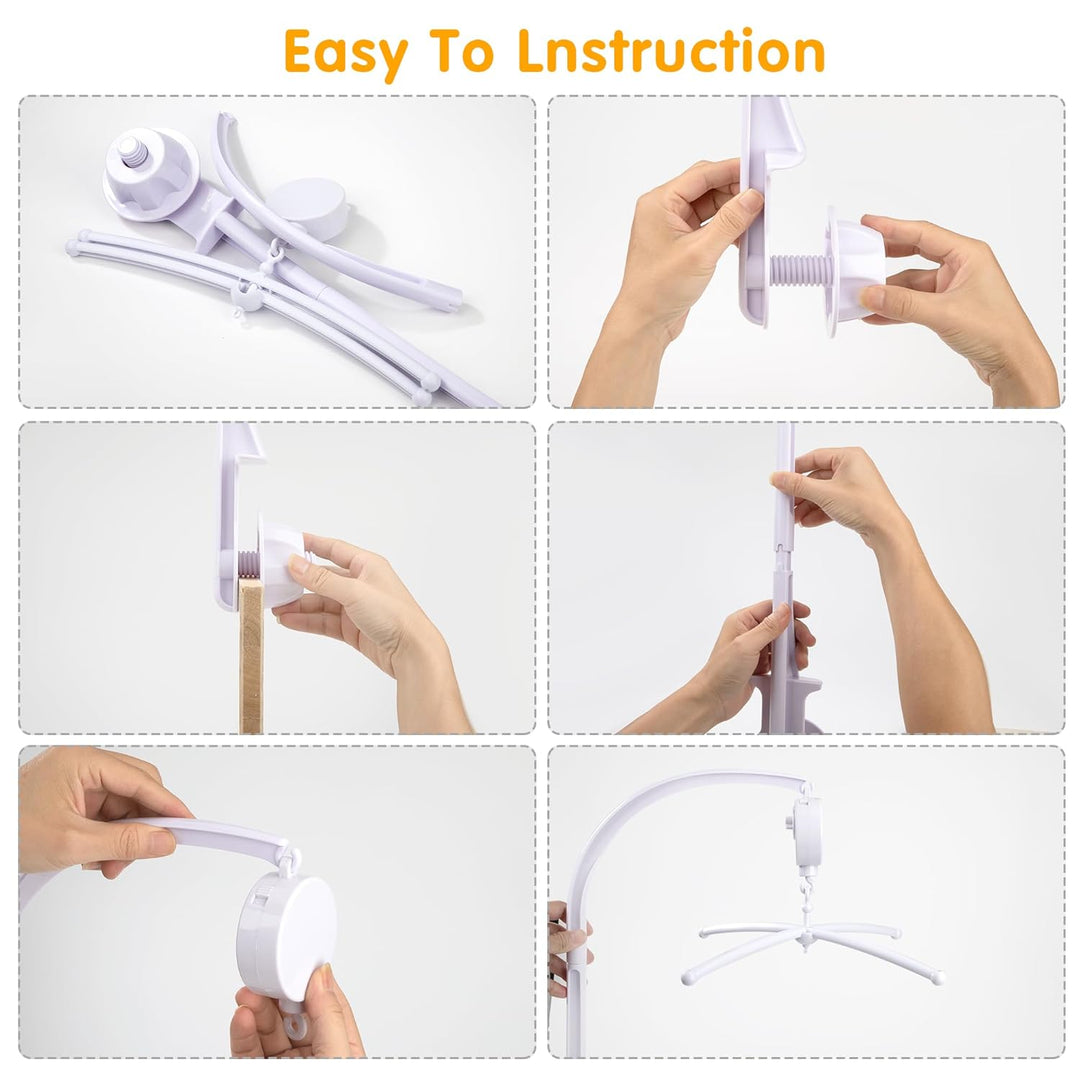 Easy To Lnstruction