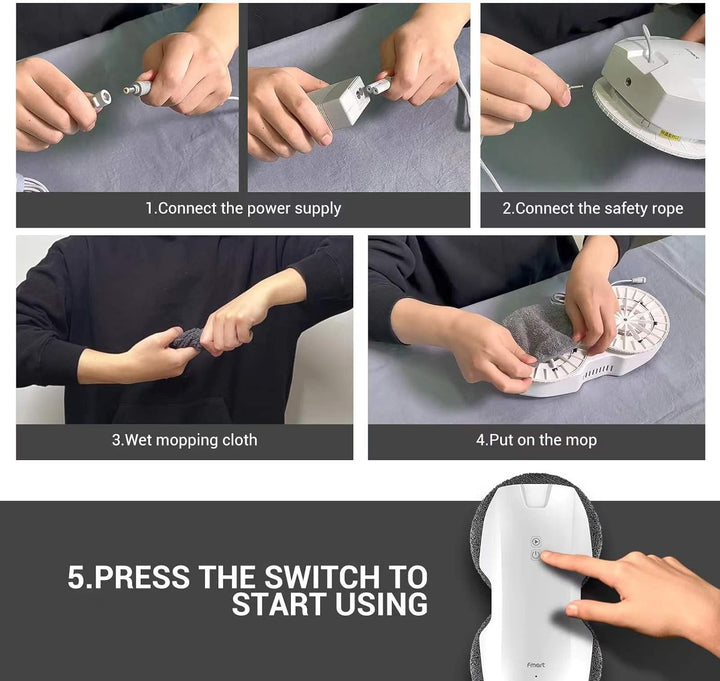 1.Connect the power supply

2.Connect the safety rope

3.Wet mopping cloth

4.Put on the mop

5.PRESS THE SWITCH TO START USING

Fmart