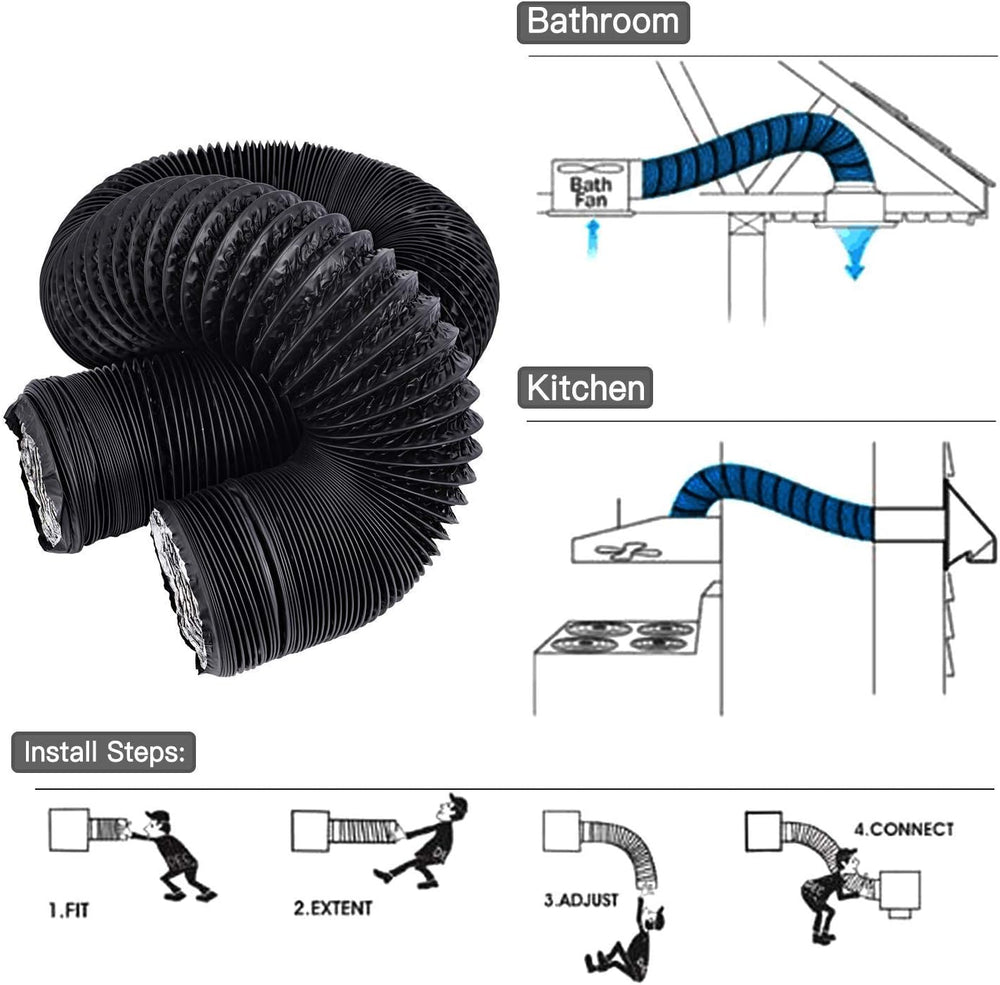 Bathroom

Bath Fan

Kitchen

Install Steps:

1.FIT

2.EXTENT

3.ADJUST

4.CONNECT