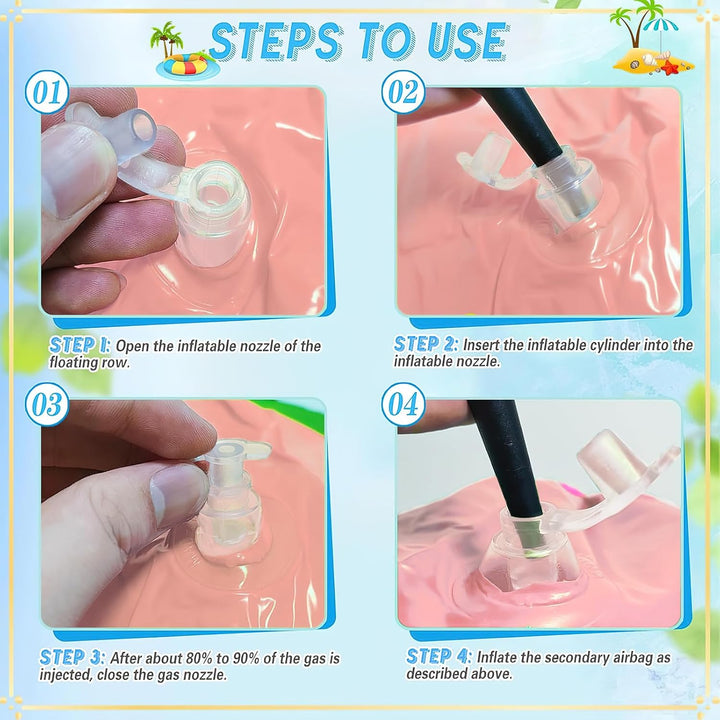 STEPS TO USE

01

STEP 1: Open the inflatable nozzle of the floating row.

02

STEP 2: Insert the inflatable cylinder into the inflatable nozzle.

03

STEP 3: After about 80% to 90% of the gas is injected, close the gas nozzle.

04

STEP 4: Inflate the secondary airbag as described above.