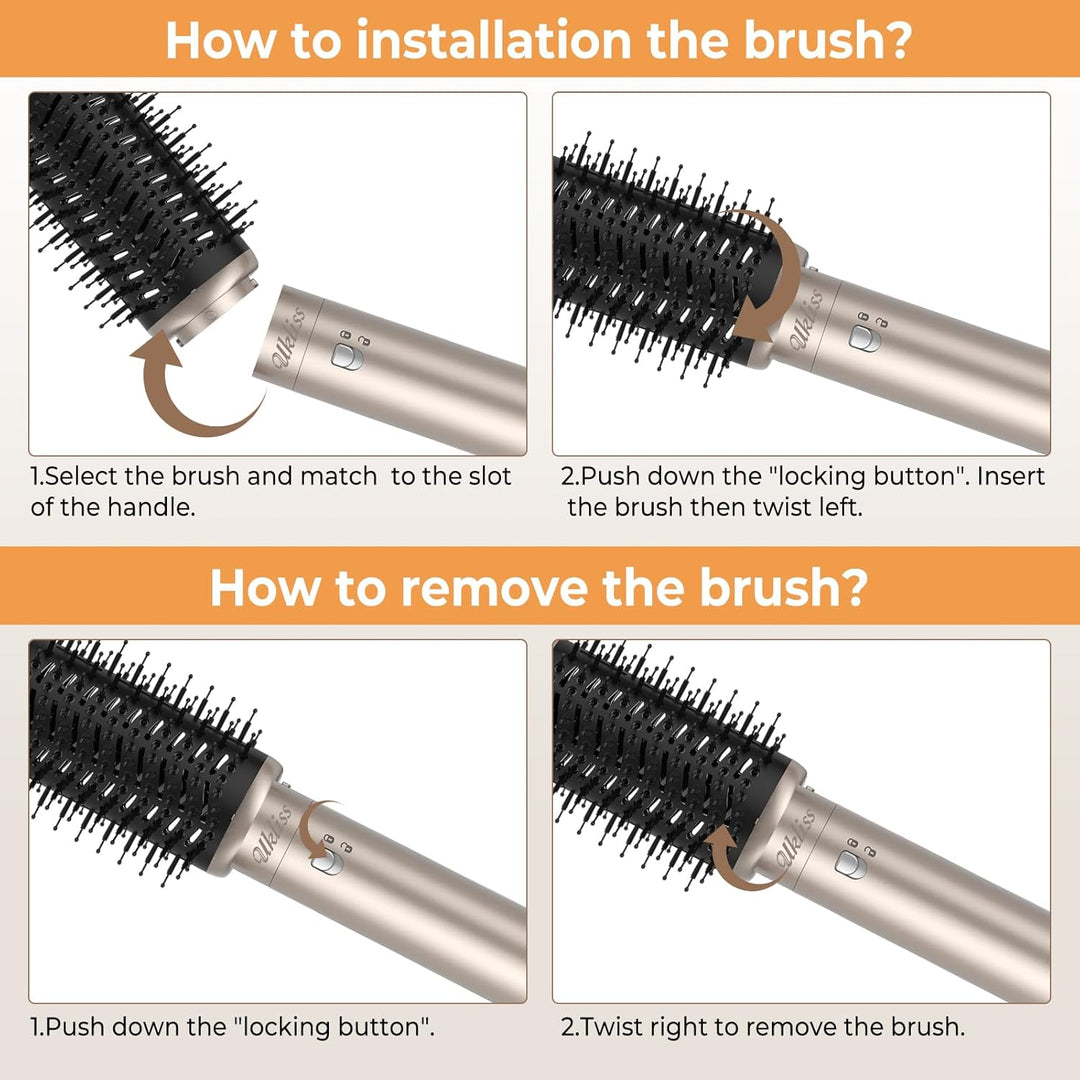 How to installation the brush?

Ukliss

1.Select the brush and match to the slot of the handle.

Ukliss

2.Push down the "locking button". Insert the brush then twist left.

How to remove the brush?

Ukliss

1.Push down the "locking button".

Ukliss

2.Twist right to remove the brush.