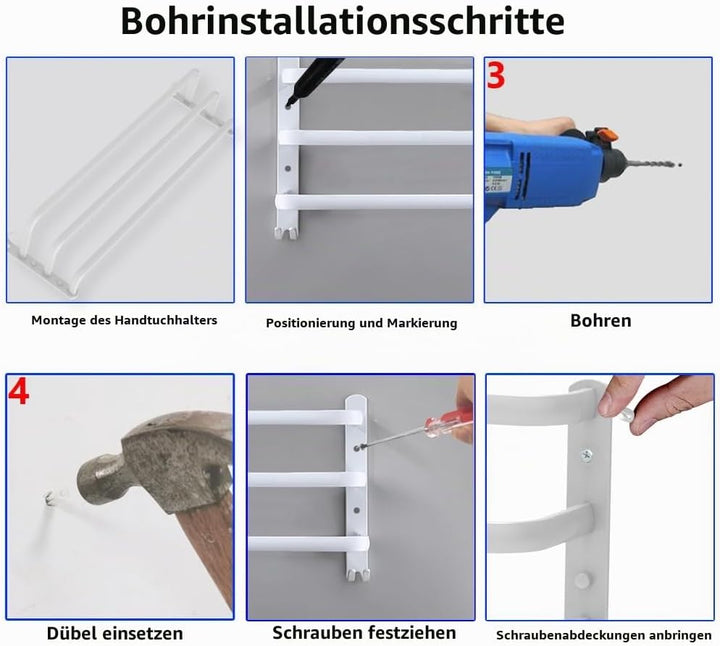 Bohrinstallationsschritte

Montage des Handtuchhalters

Positionierung und Markierung

3

Bohren

4

Dübel einsetzen

Schrauben festziehen

Schraubenabdeckungen anbringen