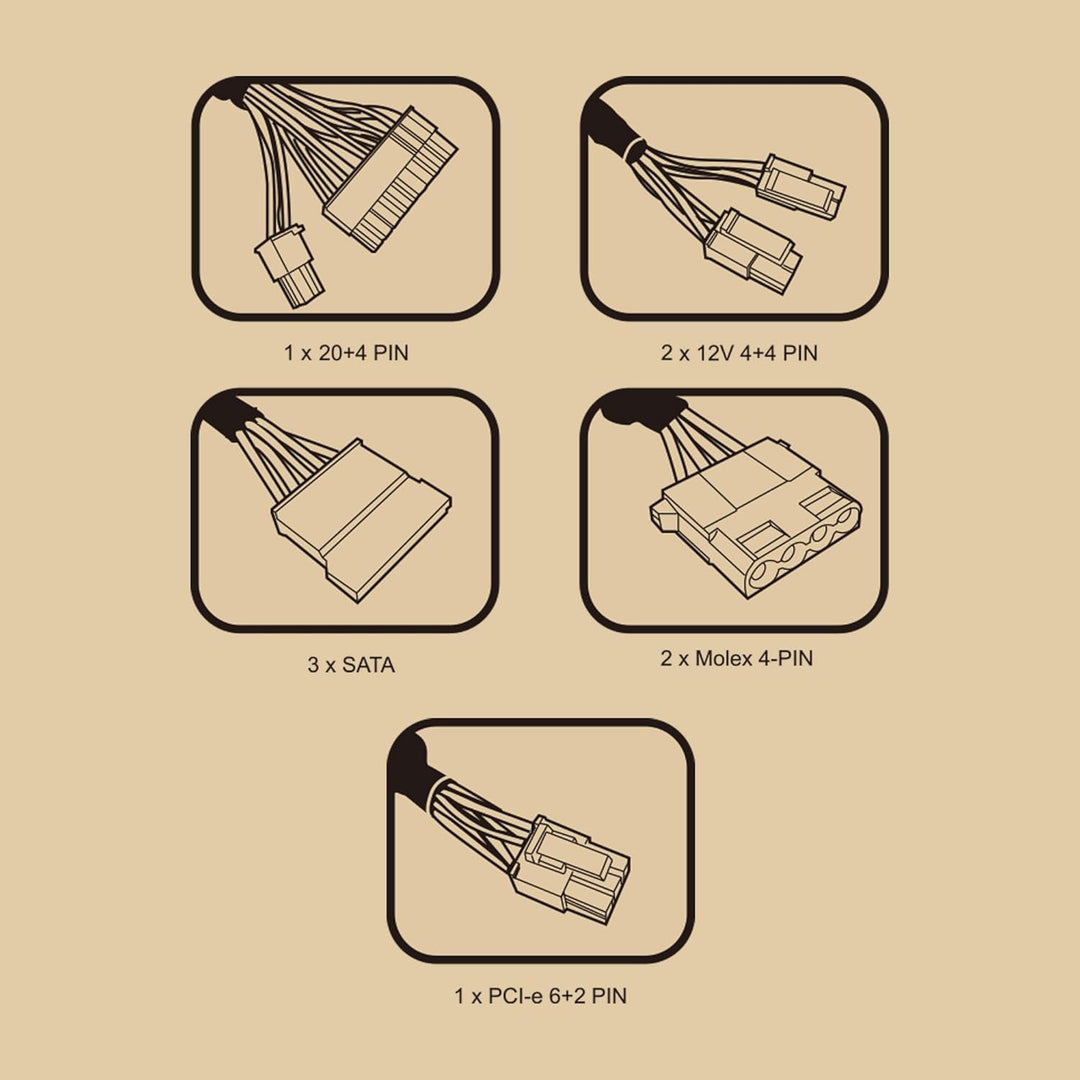 1 x 20+4 PIN

2 x 12V 4+4 PIN

3 x SATA

2 x Molex 4-PIN

1 x PCI-e 6+2 PIN