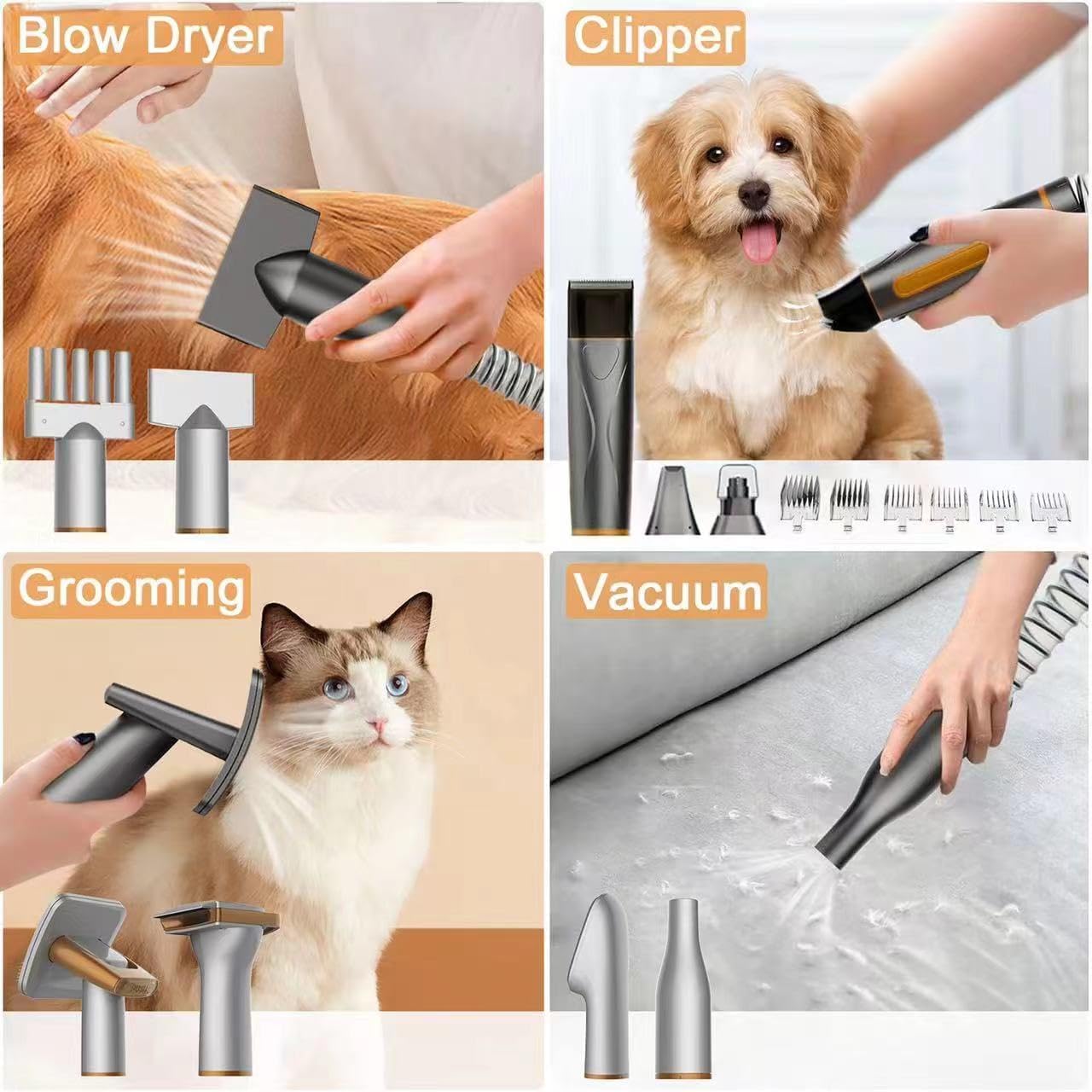 Blow Dryer

Clipper

Grooming

Vacuum