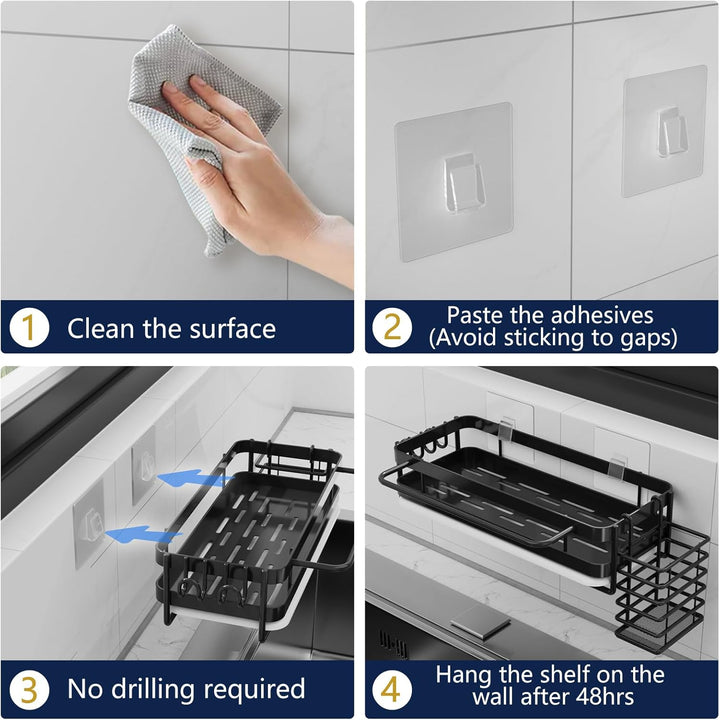 1 Clean the surface

2 Paste the adhesives (Avoid sticking to gaps)

3 No drilling required

4 Hang the shelf on the wall after 48hrs