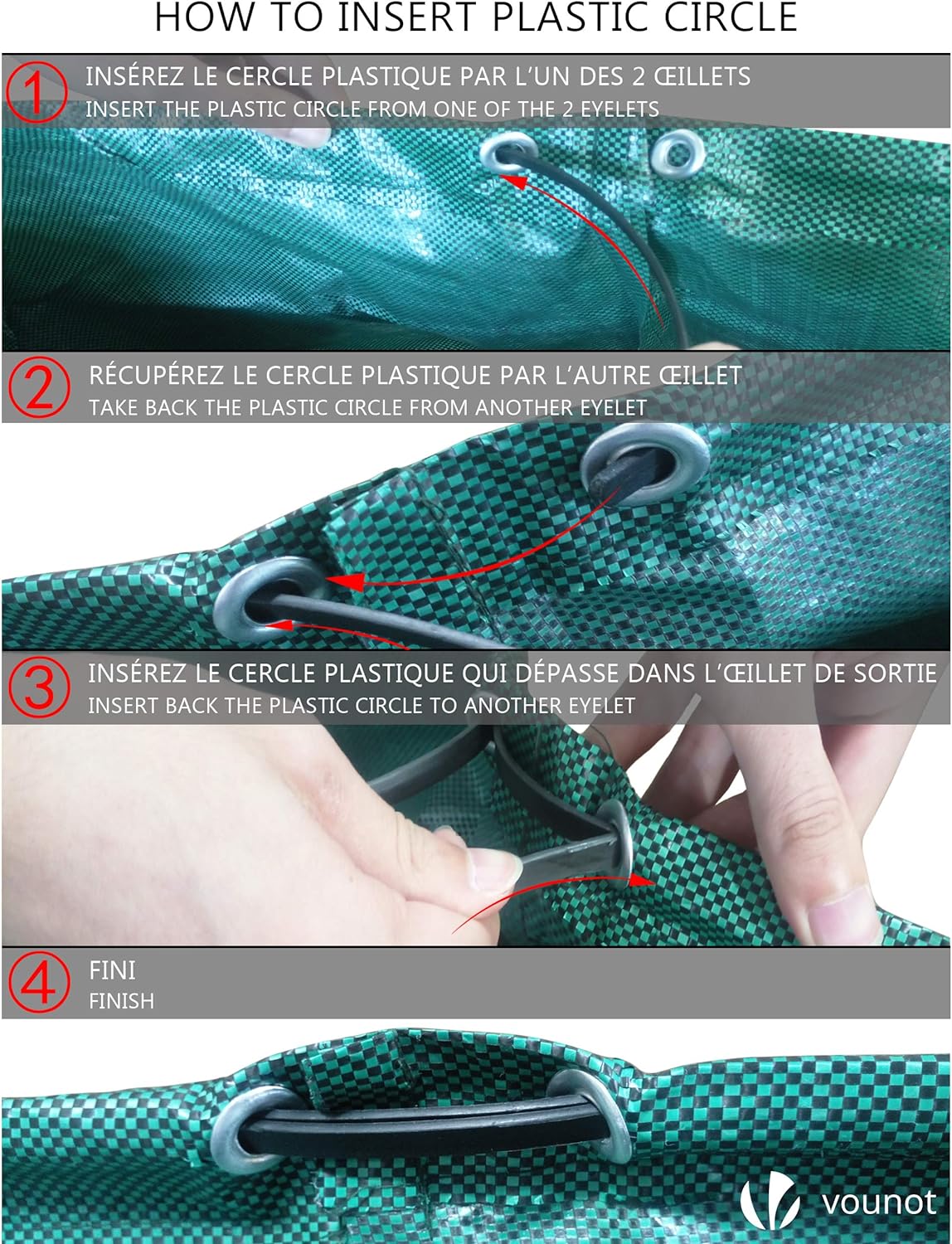 HOW TO INSERT PLASTIC CIRCLE

1 INSÉREZ LE CERCLE PLASTIQUE PAR L'UN DES 2 ŒILLETS
INSERT THE PLASTIC CIRCLE FROM ONE OF THE 2 EYELETS

2 RÉCUPÉREZ LE CERCLE PLASTIQUE PAR L'AUTRE ŒILLET
TAKE BACK THE PLASTIC CIRCLE FROM ANOTHER EYELET

3 INSÉREZ LE CERCLE PLASTIQUE QUI DÉPASSE DANS L'ŒILLET DE SORTIE
INSERT BACK THE PLASTIC CIRCLE TO ANOTHER EYELET

4 FINI
FINISH

vounot