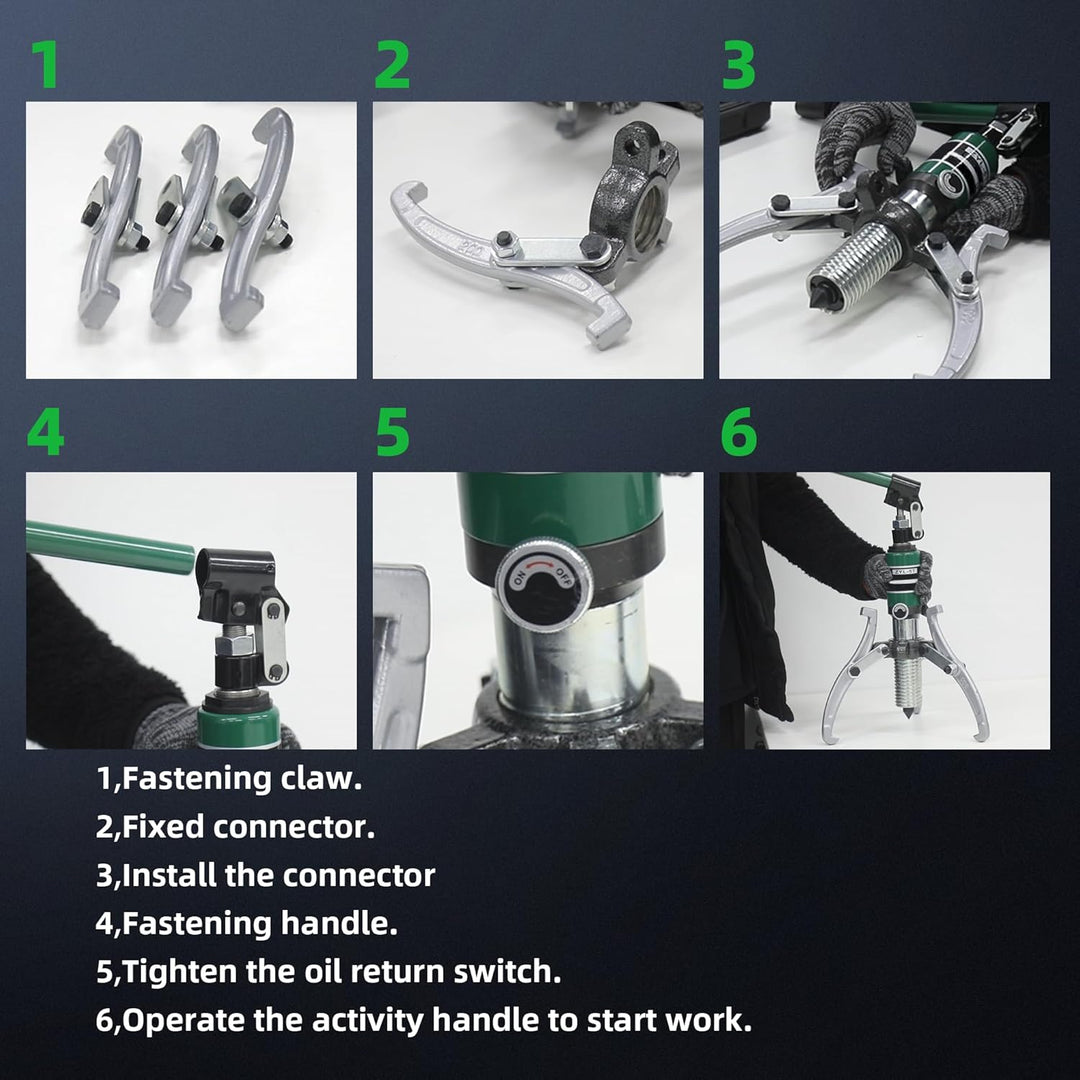 1

2

3

4

5

ON OFF

6

1,Fastening claw.
2,Fixed connector.
3,Install the connector
4,Fastening handle.
5,Tighten the oil return switch.
6,Operate the activity handle to start work.