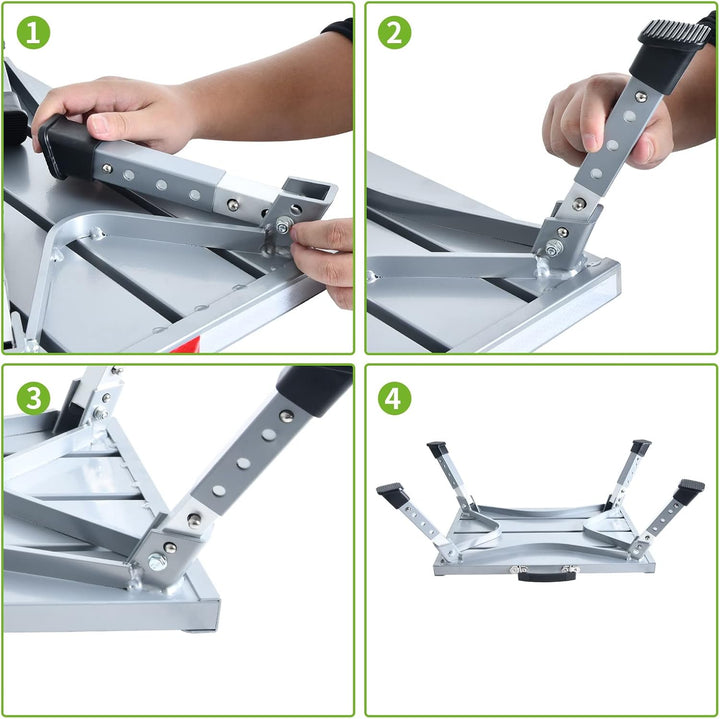 1

2

3

4