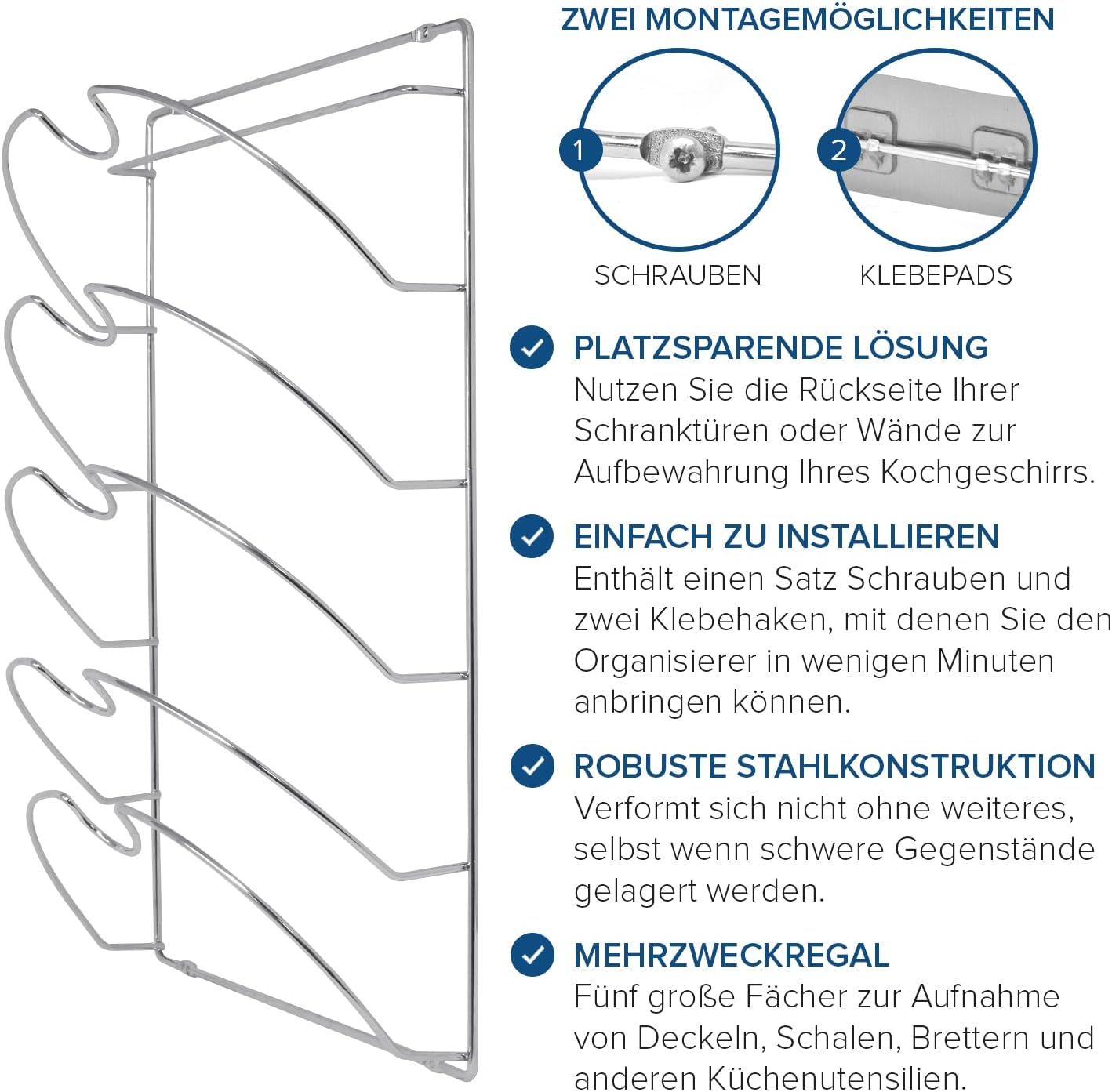 ZWEI MONTAGEMÖGLICHKEITEN

1

2

SCHRAUBEN

KLEBEPADS

PLATZSPARENDE LÖSUNG
Nutzen Sie die Rückseite Ihrer Schranktüren oder Wände zur Aufbewahrung Ihres Kochgeschirrs.

EINFACH ZU INSTALLIEREN
Enthält einen Satz Schrauben und zwei Klebehaken, mit denen Sie den Organisierer in wenigen Minuten anbringen können.

ROBUSTE STAHLKONSTRUKTION
Verformt sich nicht ohne weiteres, selbst wenn schwere Gegenstände gelagert werden.

MEHRZWECKREGAL
Fünf große Fächer zur Aufnahme von Deckeln, Schalen, Brettern und anderen Küchenutensilien.