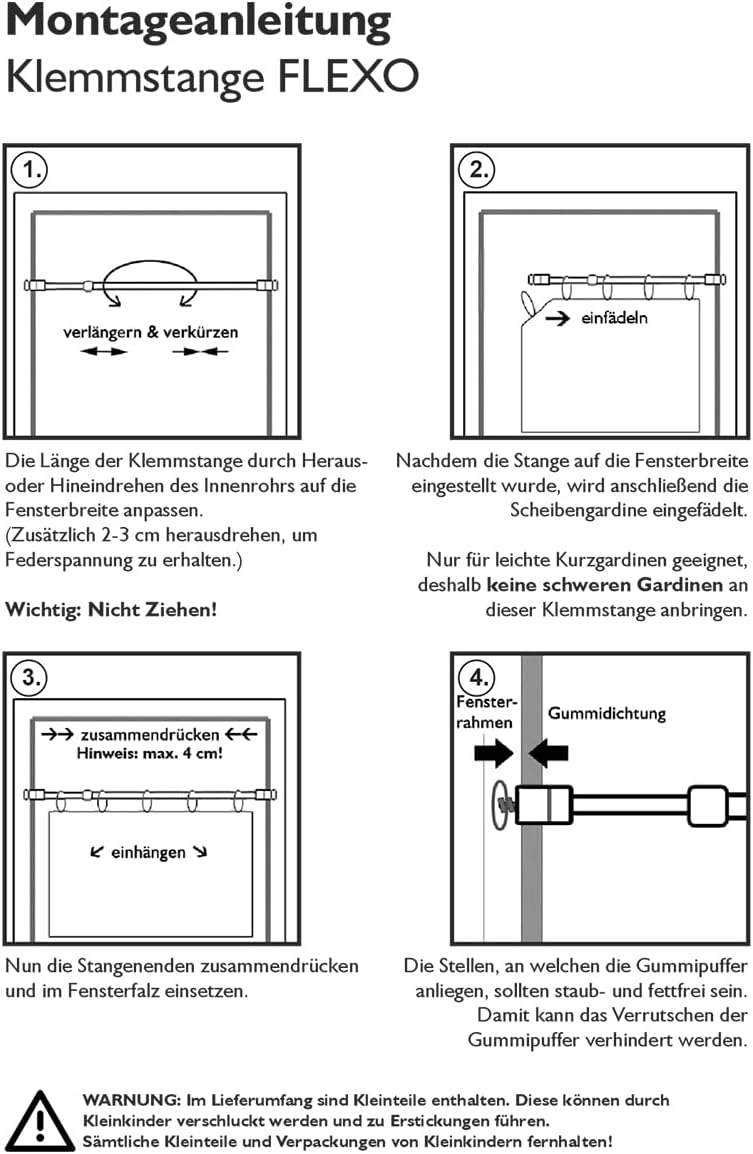 Montageanleitung
Klemmstange FLEXO

1.

verlängern & verkürzen

Die Länge der Klemmstange durch Heraus- oder Hineindrehen des Innenrohrs auf die Fensterbreite anpassen.
(Zusätzlich 2-3 cm herausdrehen, um Federspannung zu erhalten.)

Wichtig: Nicht Ziehen!

2.

einfädeln

Nachdem die Stange auf die Fensterbreite eingestellt wurde, wird anschließend die Scheibengardine eingefädelt.

Nur für leichte Kurzgardinen geeignet, deshalb keine schweren Gardinen an dieser Klemmstange anbringen.

3.

zusammendrücken
Hinweis: max. 4 cm!

einhängen

Nun die Stangenenden zusammendrücken und im Fensterfalz einsetzen.

4.

Fensterrahmen

Gummidichtung

Die Stellen, an welchen die Gummipuffer anliegen, sollten staub- und fettfrei sein. Damit kann das Verrutschen der Gummipuffer verhindert werden.

WARNUNG: Im Lieferumfang sind Kleinteile enthalten. Diese können durch Kleinkinder verschluckt werden und zu Erstickungen führen.
Sämtliche Kleinteile und Verpackungen von Kleinkindern fernhalten!