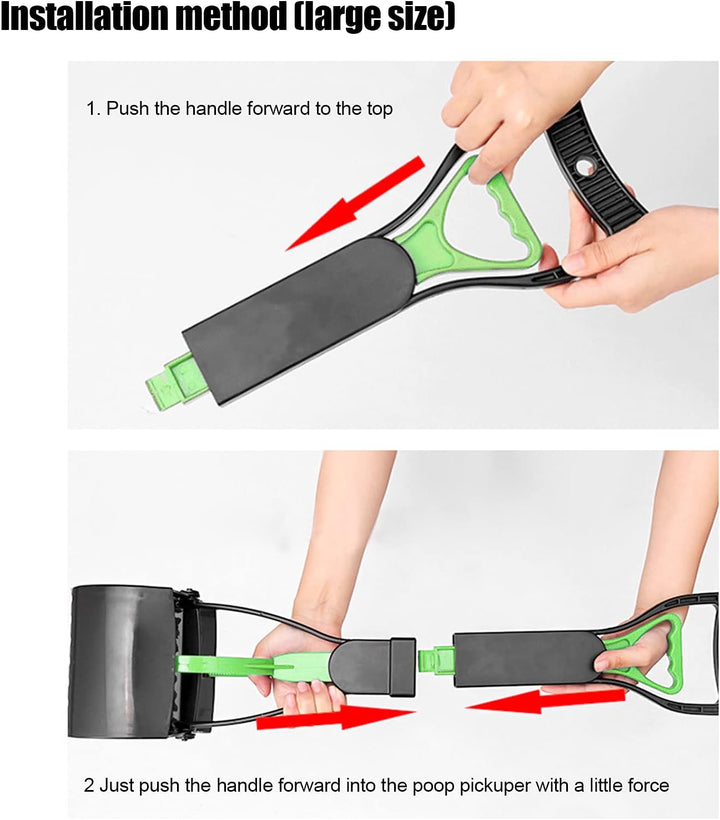 Installation method (large size)

1. Push the handle forward to the top

2 Just push the handle forward into the poop pickuper with a little force