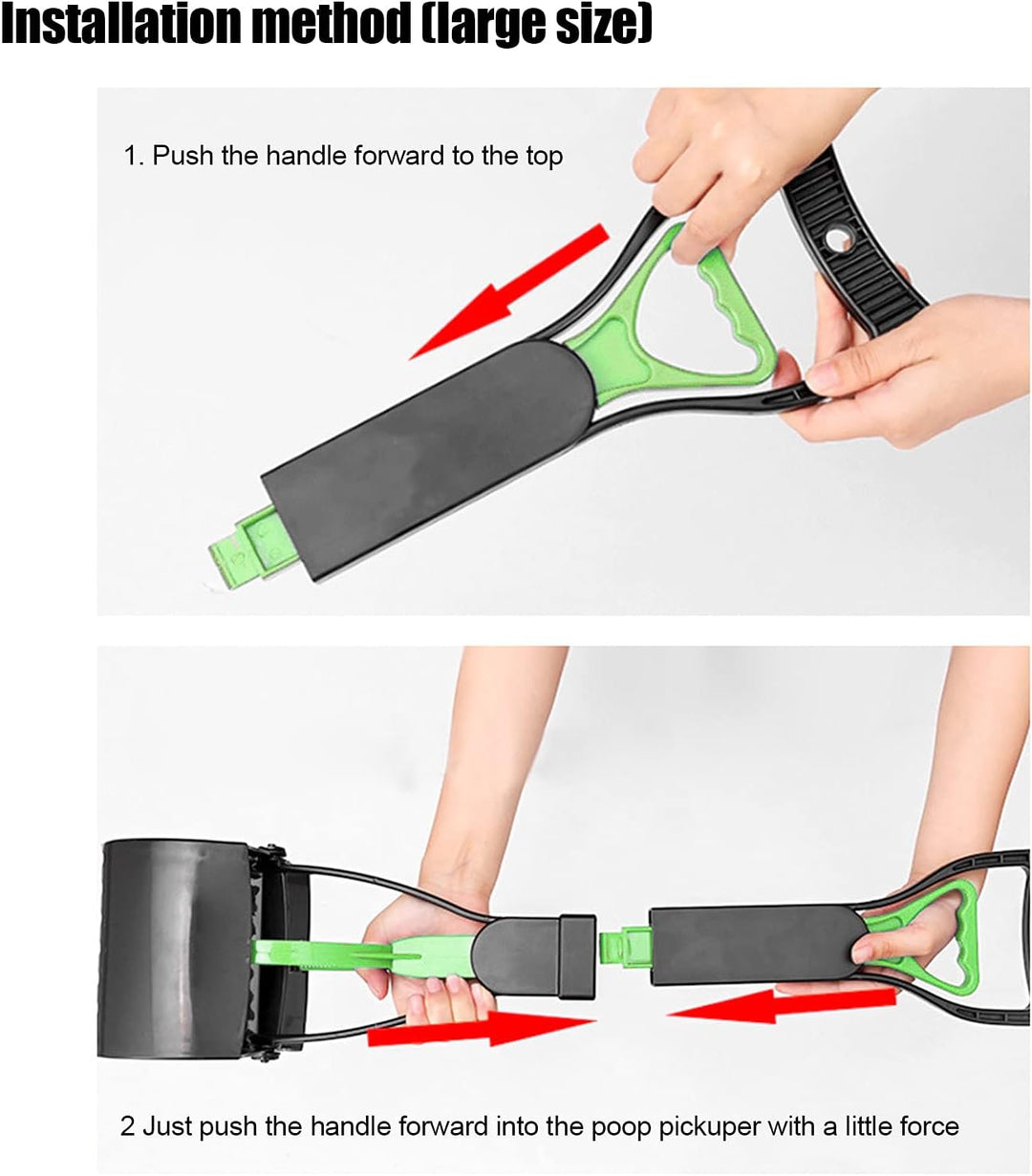 Installation method (large size)

1. Push the handle forward to the top

2 Just push the handle forward into the poop pickuper with a little force