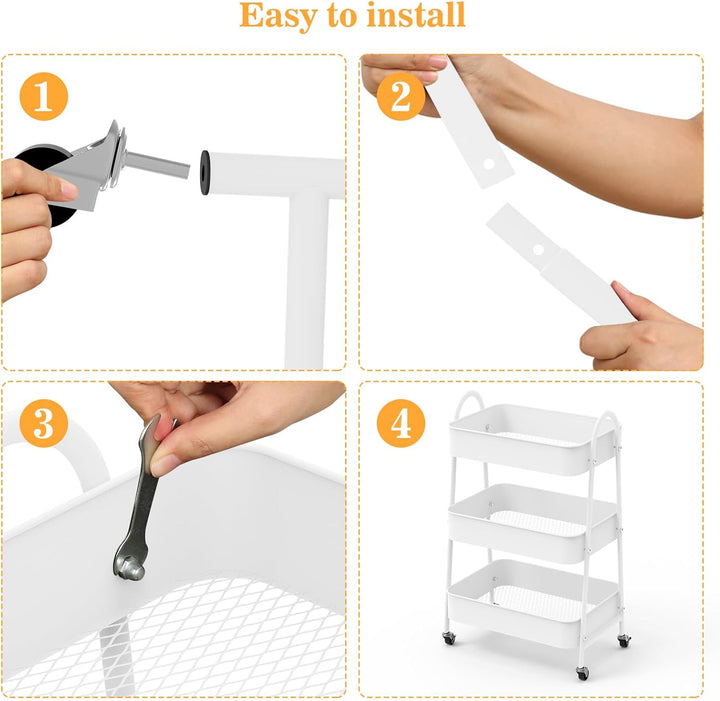 Easy to install

1

2

3

4