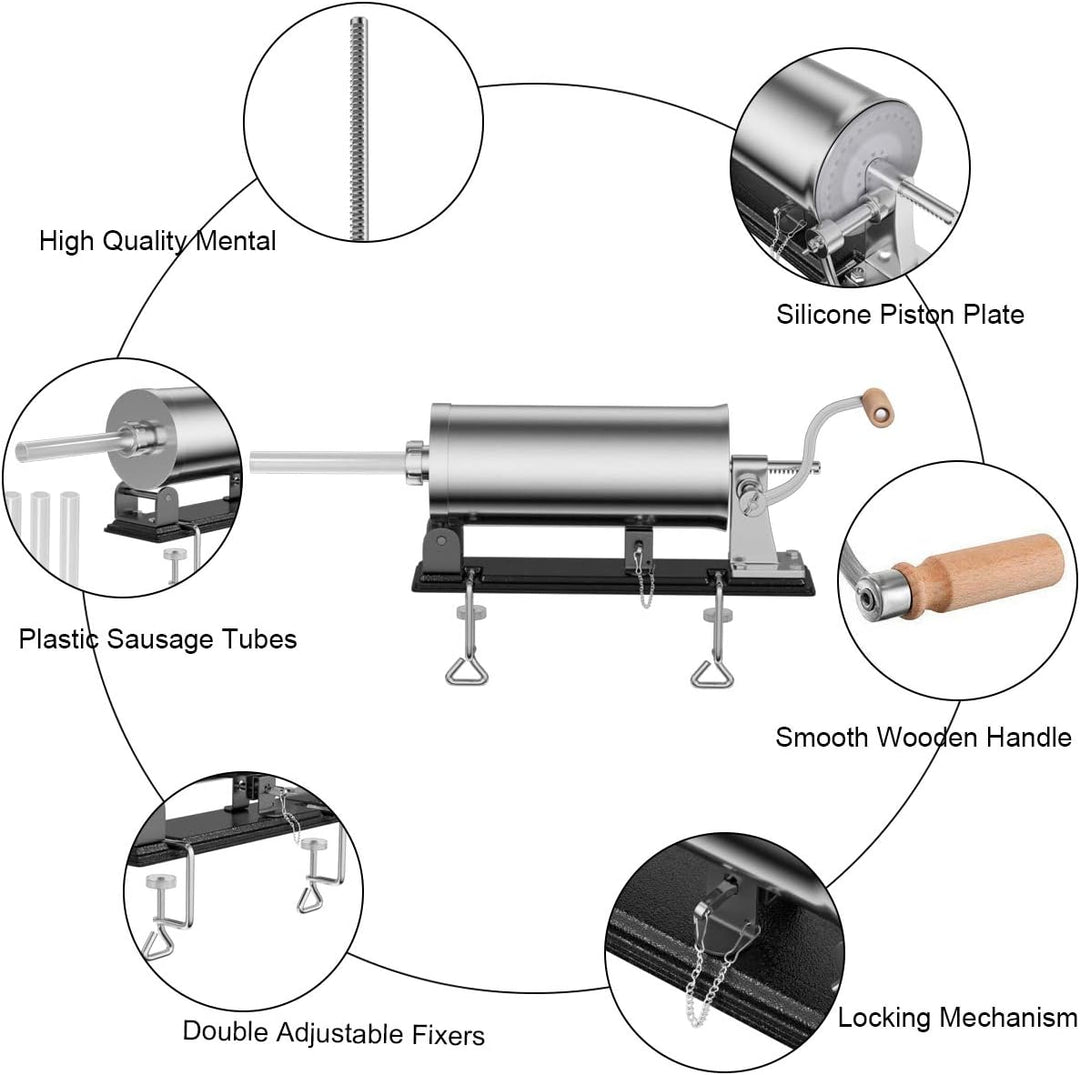 High Quality Mental

Silicone Piston Plate

Plastic Sausage Tubes

Smooth Wooden Handle

Double Adjustable Fixers

Locking Mechanism