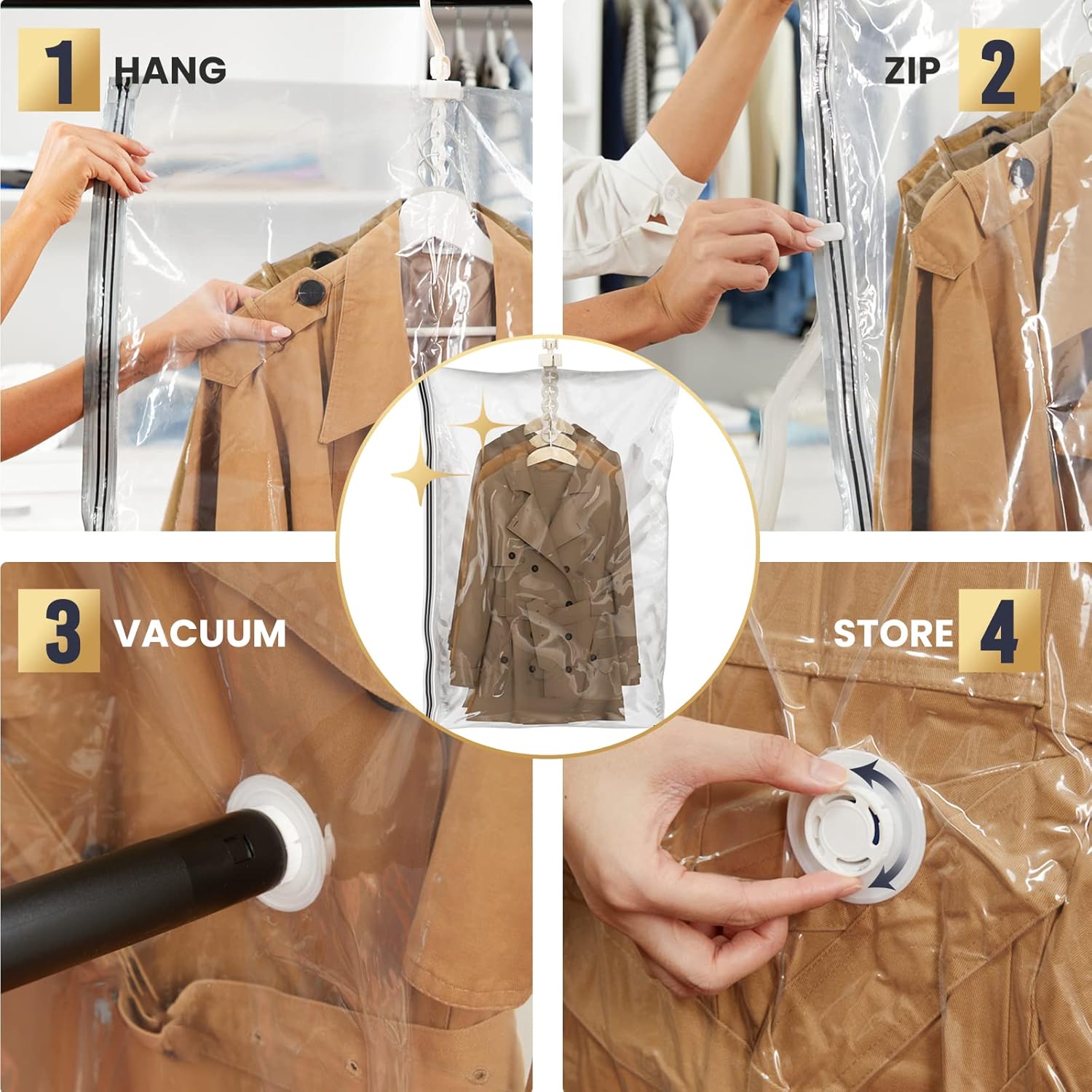 1 HANG

ZIP 2

3 VACUUM

STORE 4